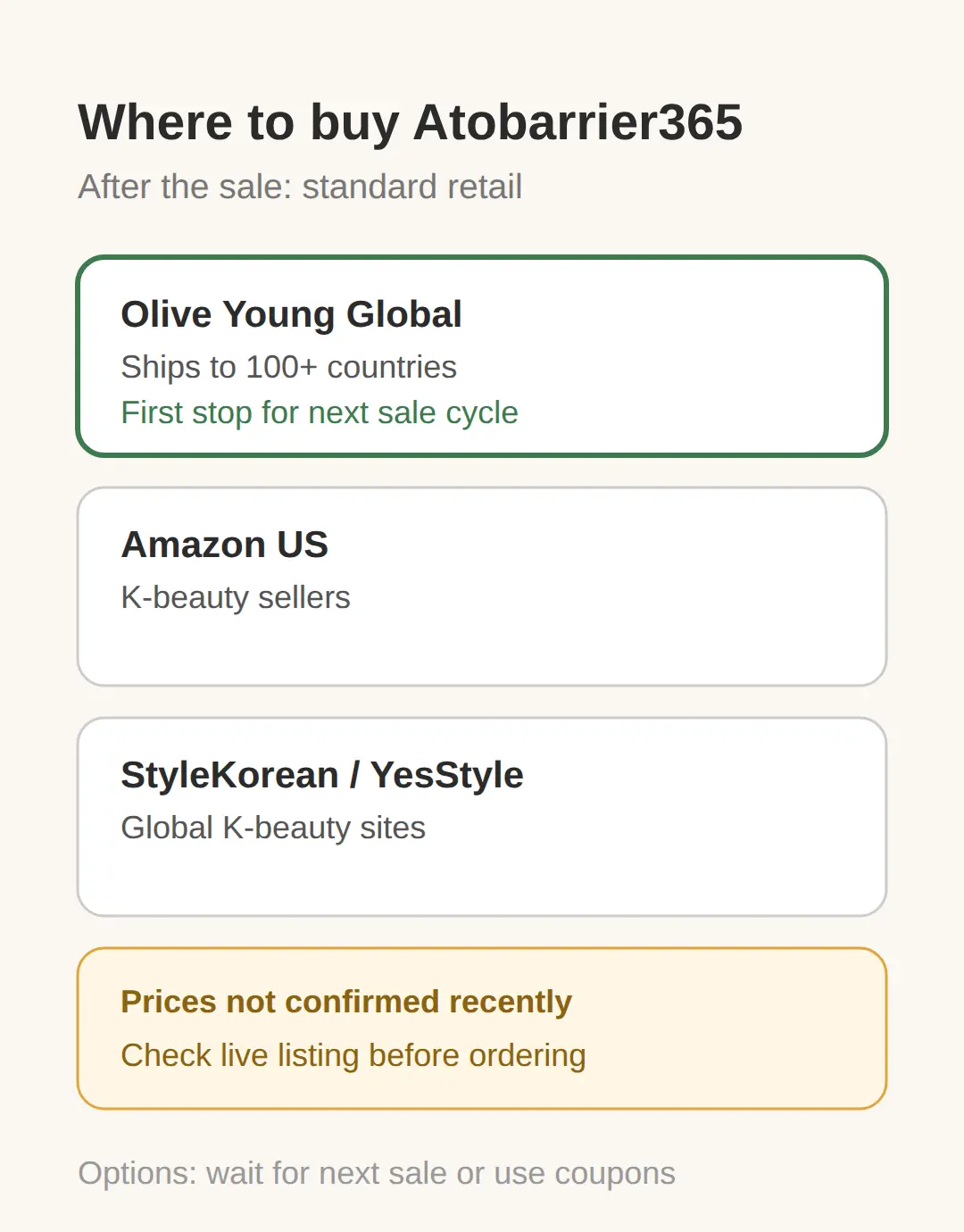 Where to buy Atobarrier365

After the sale: standard retail

Olive Young Global

Ships to 100+ countries

First stop for next sale cycle

Amazon US

K-beauty sellers

StyleKorean / YesStyle

Global K-beauty sites

Prices not confirmed recently

Check live listing before ordering

Options: wait for next sale or use coupons