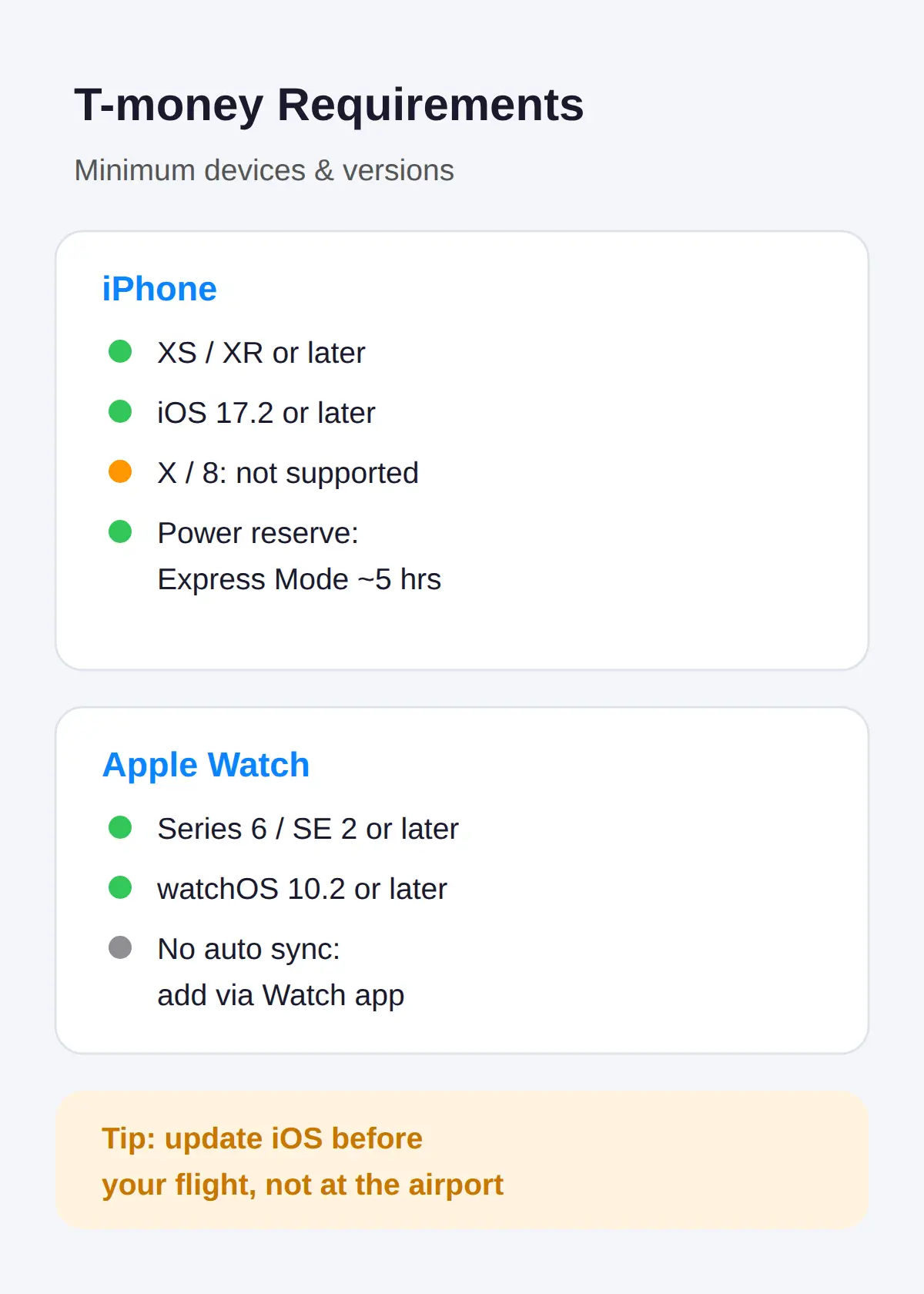 T-money Requirements

Minimum devices & versions

iPhone

XS / XR or later

iOS 17.2 or later

X / 8: not supported

Power reserve: Express Mode ~5 hrs

Apple Watch

Series 6 / SE 2 or later

watchOS 10.2 or later

No auto sync: add via Watch app

Tip: update iOS before your flight, not at the airport