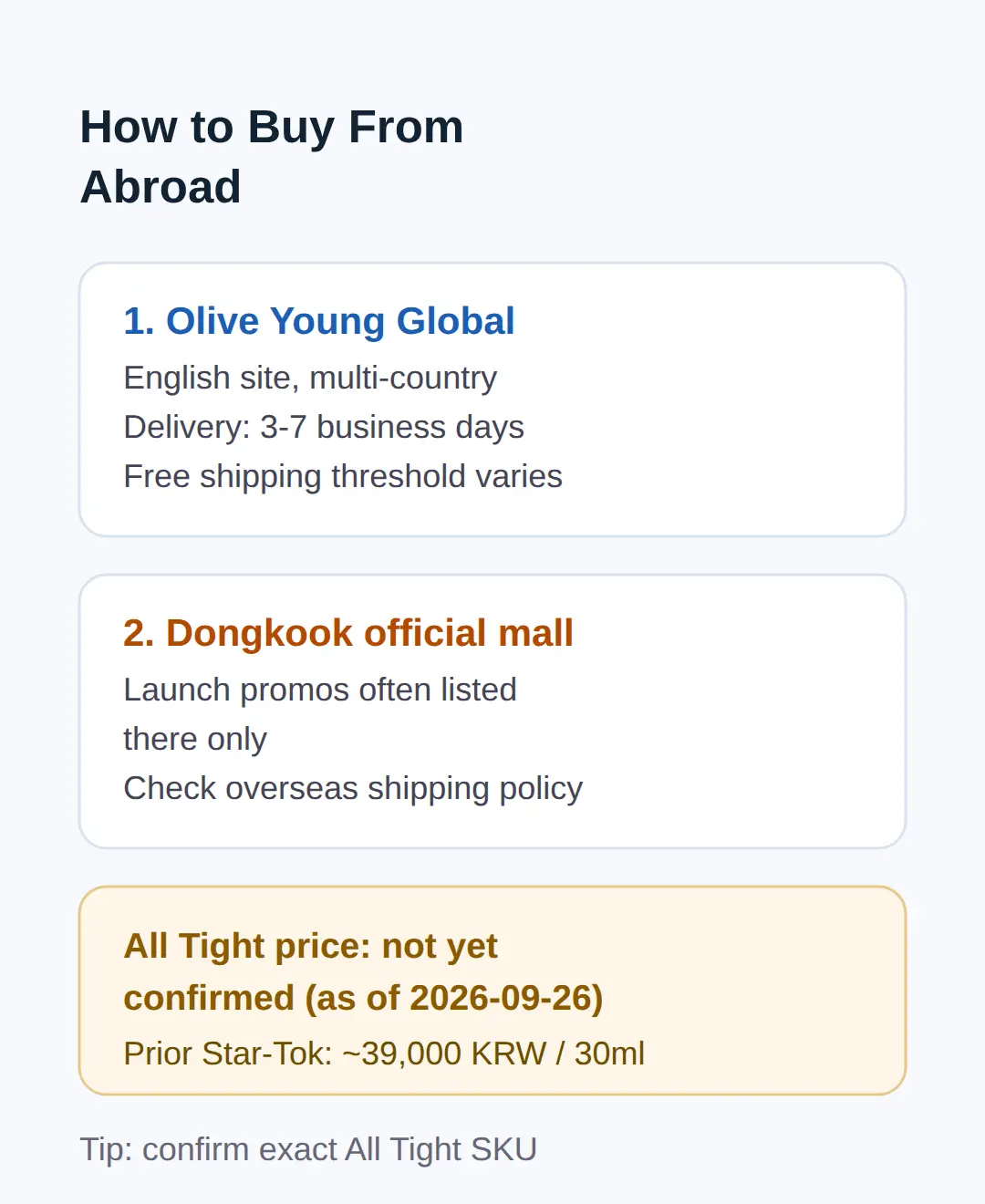 How to Buy From Abroad

1. Olive Young Global

English site, multi-country
Delivery: 3-7 business days
Free shipping threshold varies

2. Dongkook official mall

Launch promos often listed there only
Check overseas shipping policy

All Tight price: not yet confirmed (as of 2026-09-26)

Prior Star-Tok: ~39,000 KRW / 30ml

Tip: confirm exact All Tight SKU