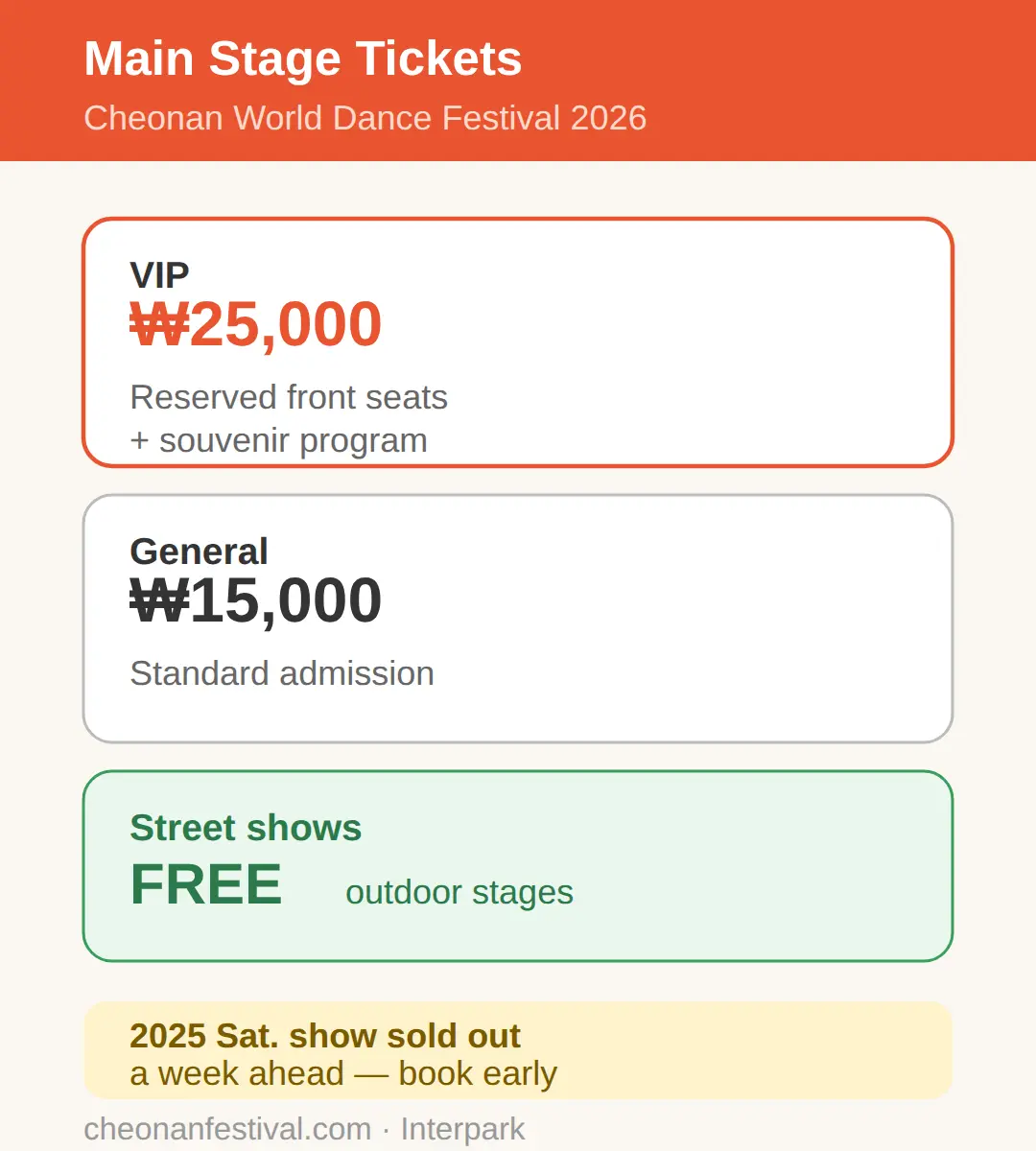 Main Stage Tickets
Cheonan World Dance Festival 2026

VIP
₩25,000
Reserved front seats
+ souvenir program

General
₩15,000
Standard admission

Street shows
FREE outdoor stages

2025 Sat. show sold out
a week ahead — book early

cheonanfestival.com · Interpark