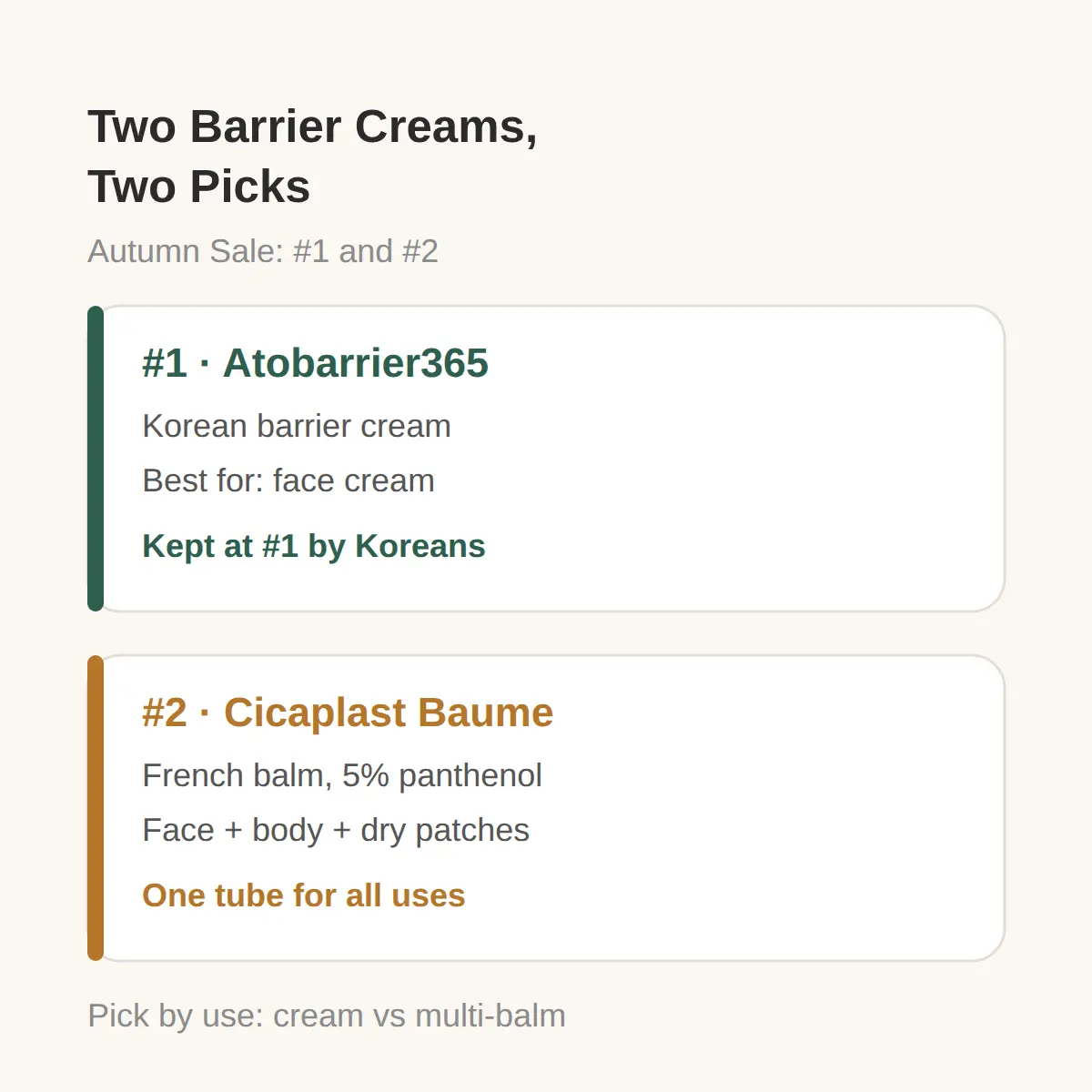 Two Barrier Creams,
Two Picks

Autumn Sale: #1 and #2

#1 · Atobarrier365

Korean barrier cream

Best for: face cream

Kept at #1 by Koreans

#2 · Cicaplast Baume

French balm, 5% panthenol

Face + body + dry patches

One tube for all uses

Pick by use: cream vs multi-balm