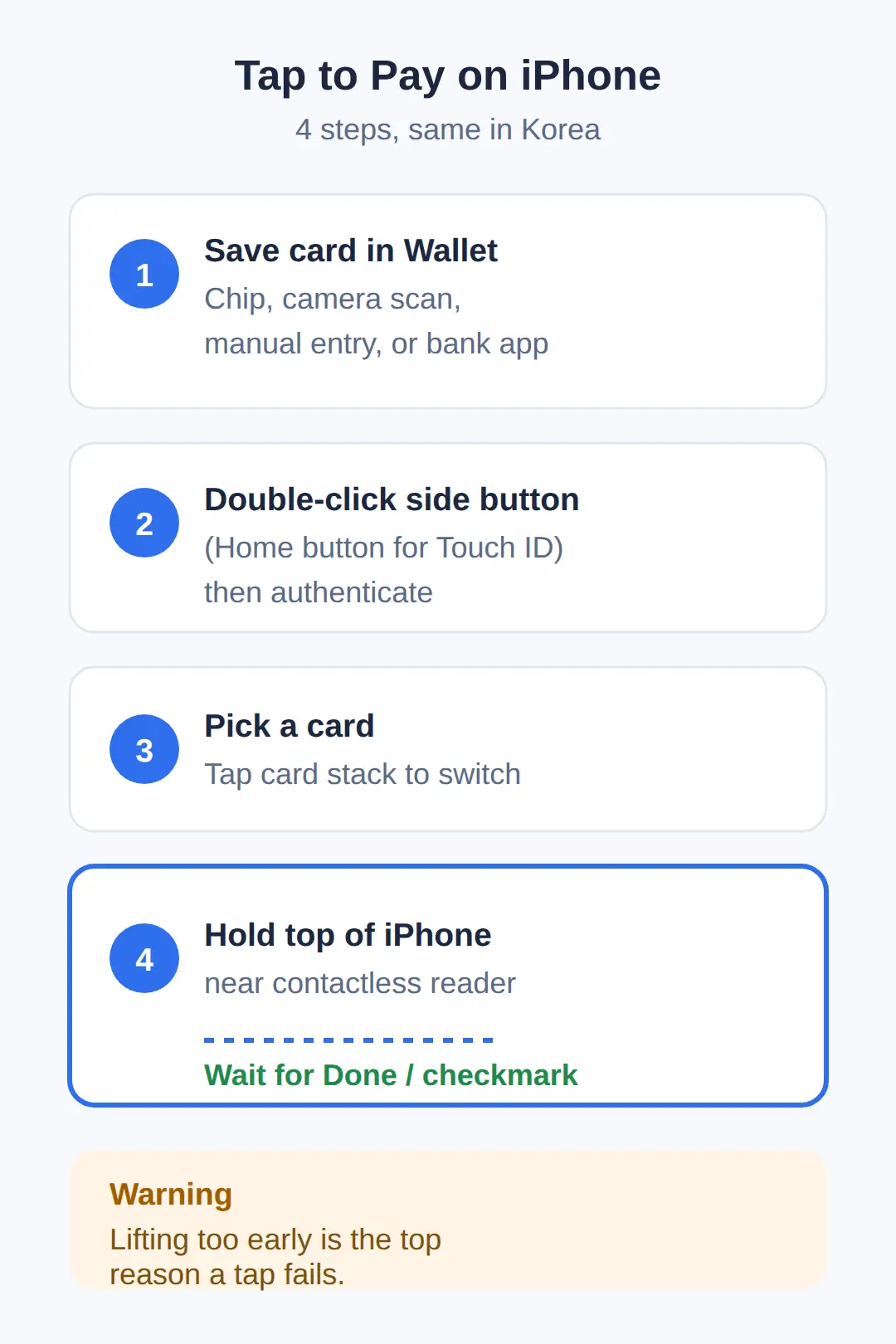 Tap to Pay on iPhone

4 steps, same in Korea

1

Save card in Wallet

Chip, camera scan, manual entry, or bank app

2

Double-click side button

(Home button for Touch ID) then authenticate

3

Pick a card

Tap card stack to switch

4

Hold top of iPhone

near contactless reader

Wait for Done / checkmark

Warning

Lifting too early is the top reason a tap fails.