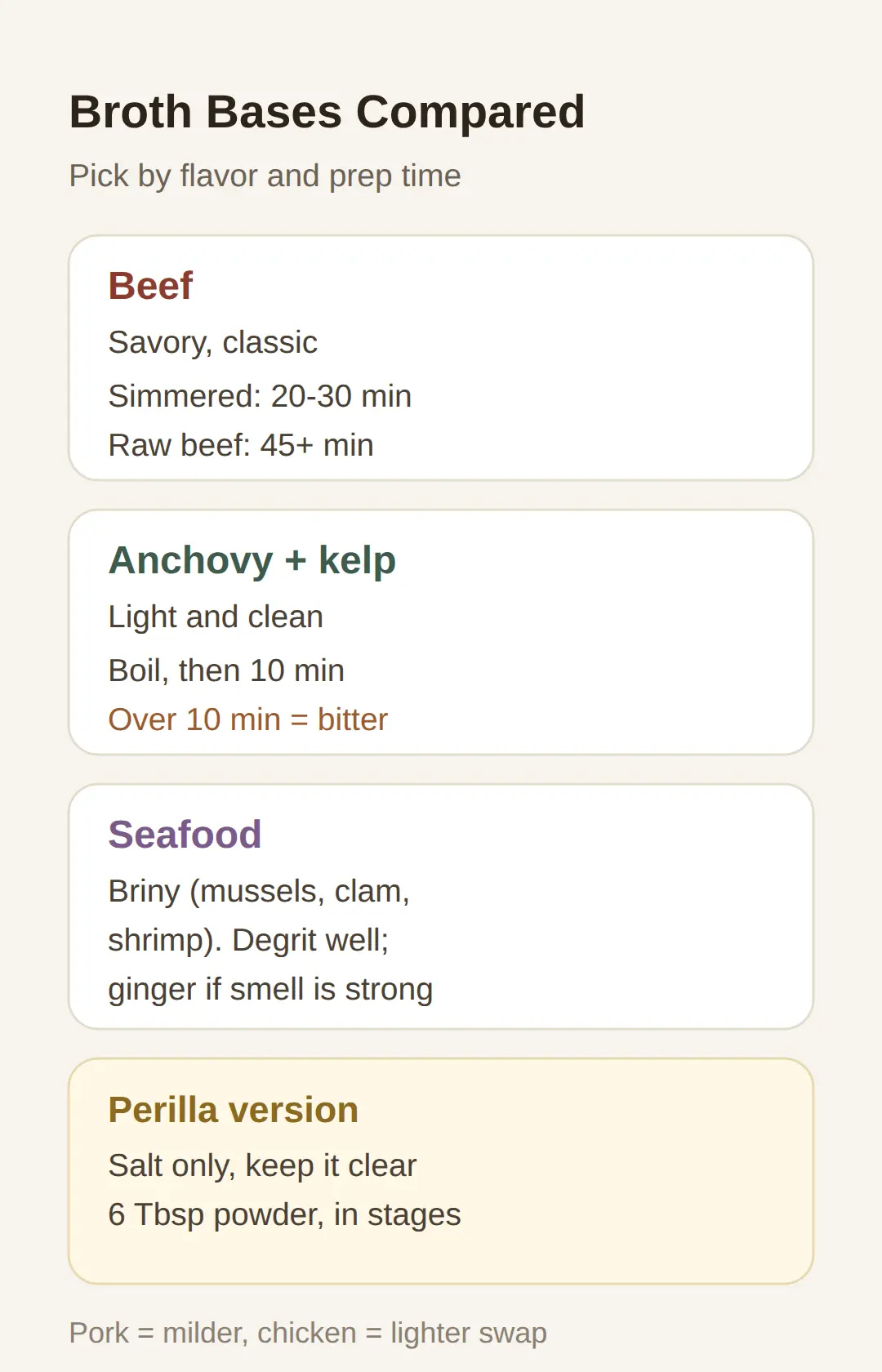 Broth Bases Compared

Pick by flavor and prep time

Beef

Savory, classic

Simmered: 20-30 min

Raw beef: 45+ min

Anchovy + kelp

Light and clean

Boil, then 10 min

Over 10 min = bitter

Seafood

Briny (mussels, clam, shrimp). Degrit well; ginger if smell is strong

Perilla version

Salt only, keep it clear

6 Tbsp powder, in stages

Pork = milder, chicken = lighter swap