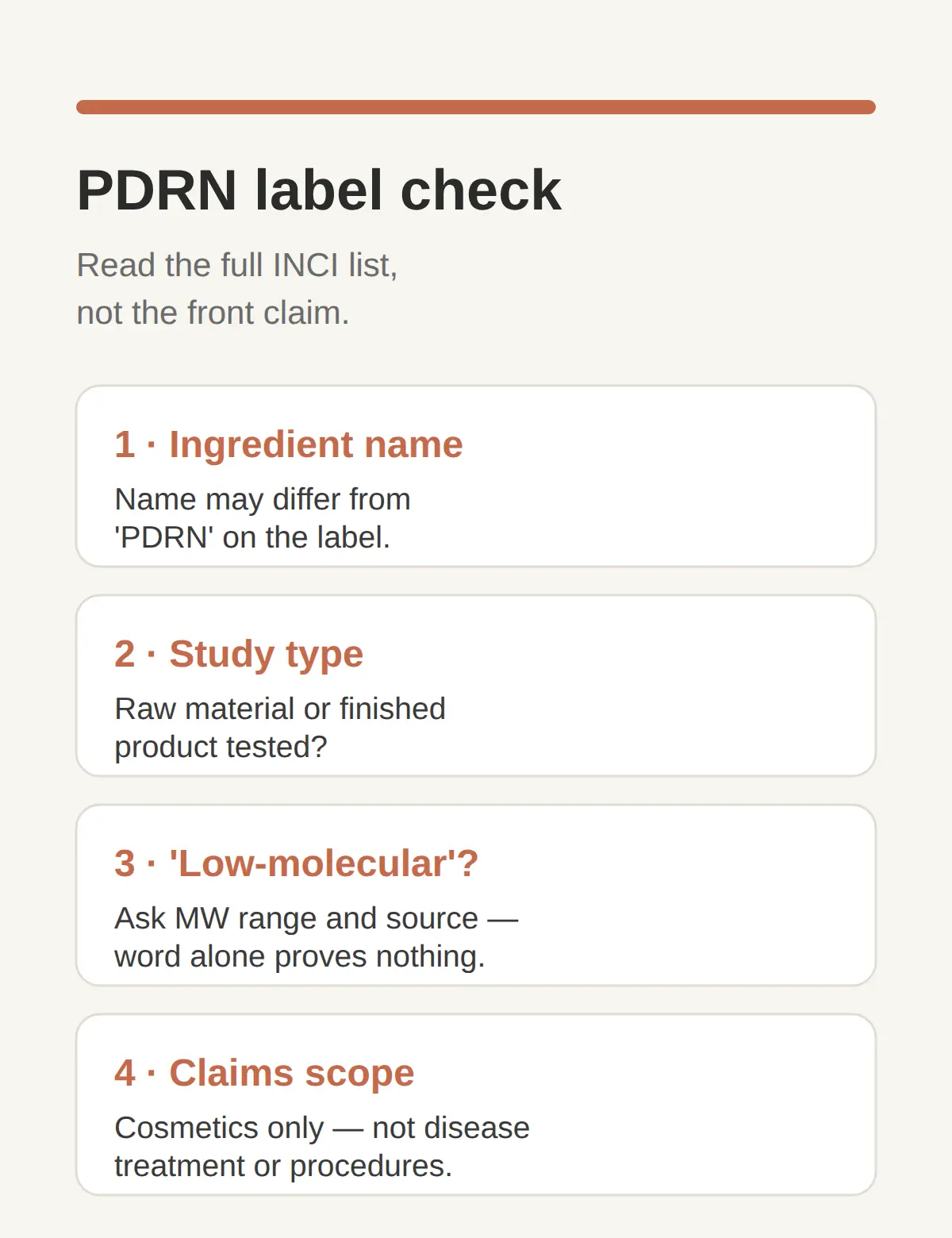 PDRN label check

Read the full INCI list, not the front claim.

1 · Ingredient name

Name may differ from 'PDRN' on the label.

2 · Study type

Raw material or finished product tested?

3 · 'Low-molecular'?

Ask MW range and source — word alone proves nothing.

4 · Claims scope

Cosmetics only — not disease treatment or procedures.