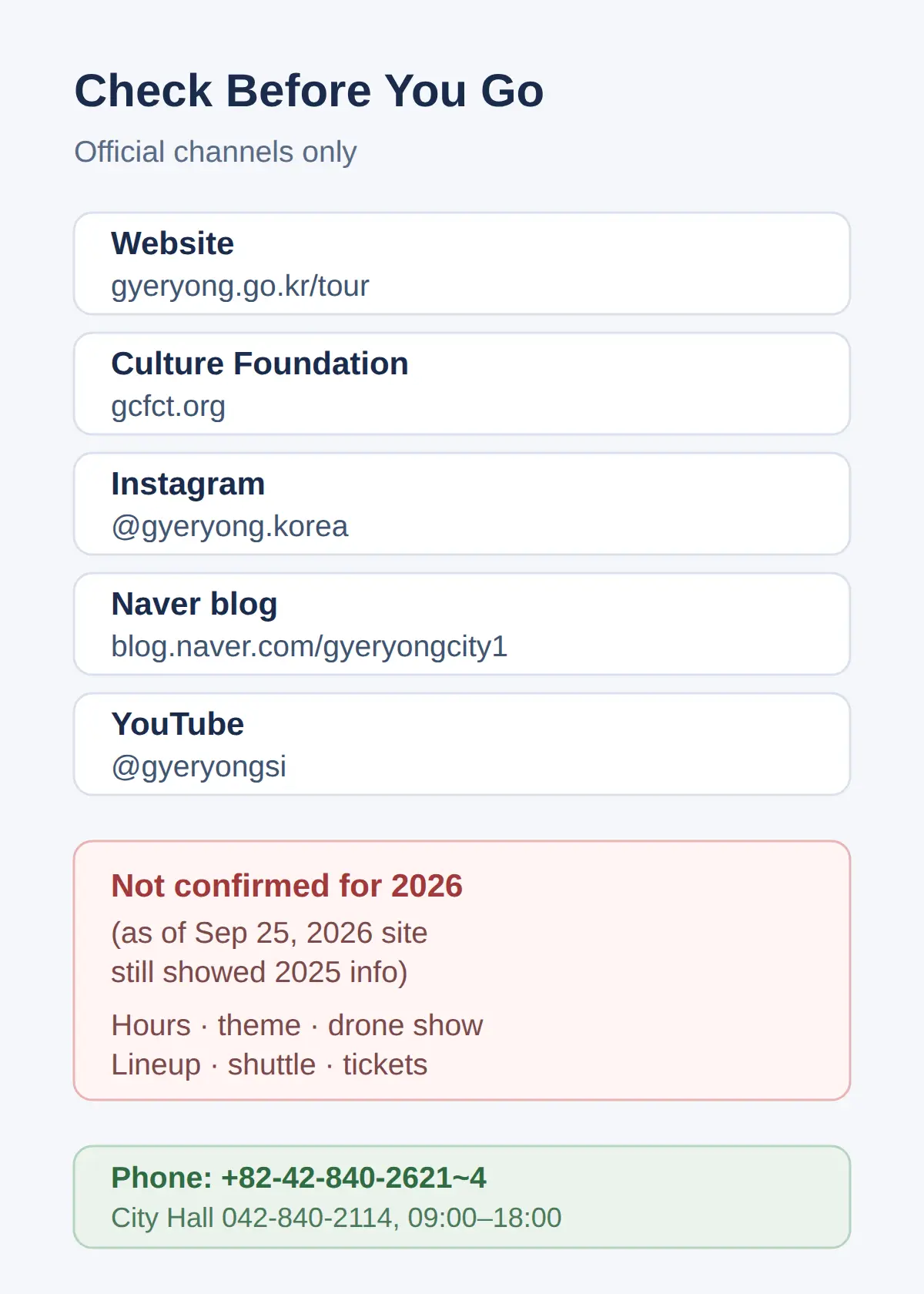 Check Before You Go

Official channels only

Website
gyeryong.go.kr/tour

Culture Foundation
gcfct.org

Instagram
@gyeryong.korea

Naver blog
blog.naver.com/gyeryongcity1

YouTube
@gyeryongsi

Not confirmed for 2026
(as of Sep 25, 2026 site still showed 2025 info)

Hours · theme · drone show
Lineup · shuttle · tickets

Phone: +82-42-840-2621~4
City Hall 042-840-2114, 09:00–18:00