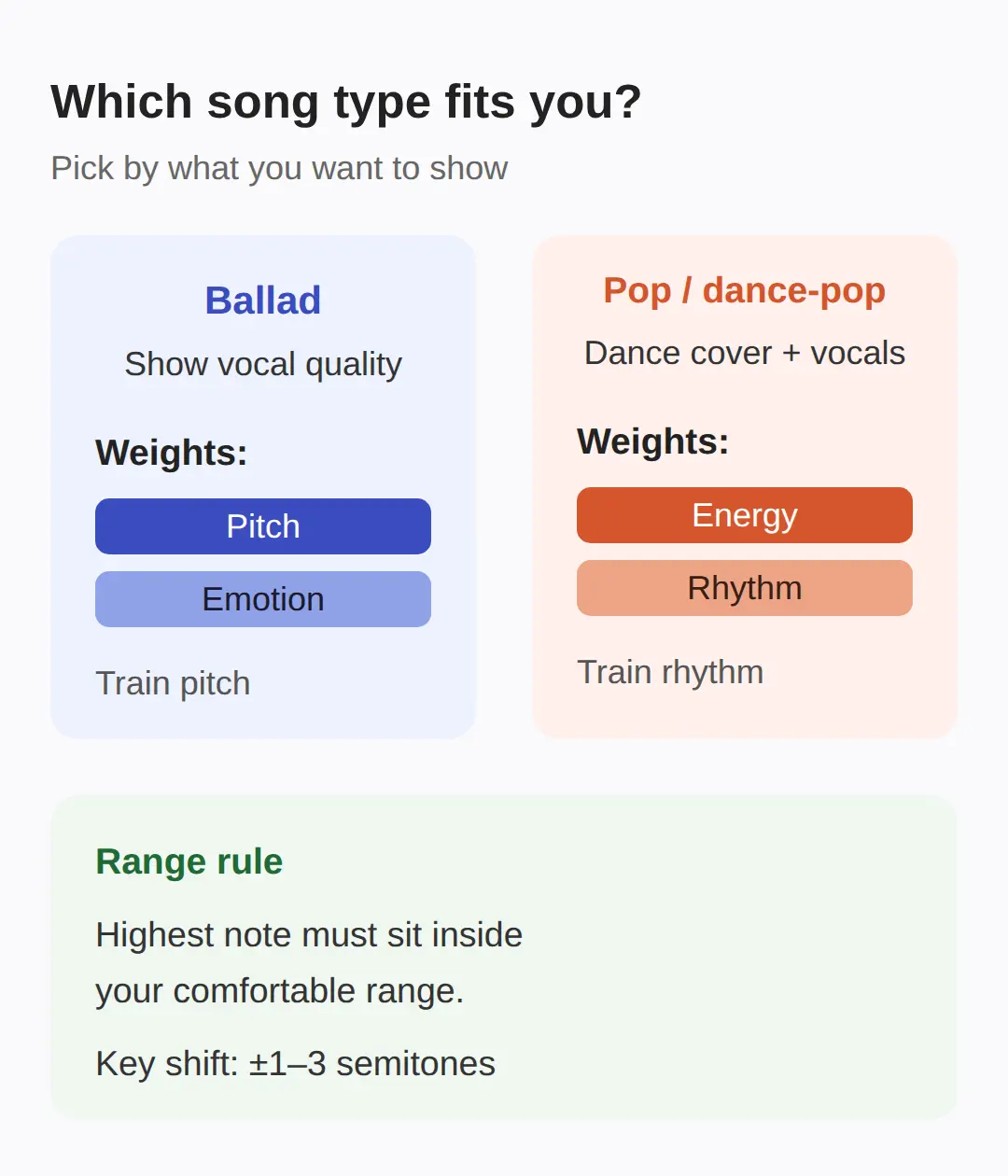 Which song type fits you?

Pick by what you want to show

Ballad

Show vocal quality

Weights:

Pitch

Emotion

Train pitch

Pop / dance-pop

Dance cover + vocals

Weights:

Energy

Rhythm

Train rhythm

Range rule

Highest note must sit inside your comfortable range.

Key shift: ±1–3 semitones