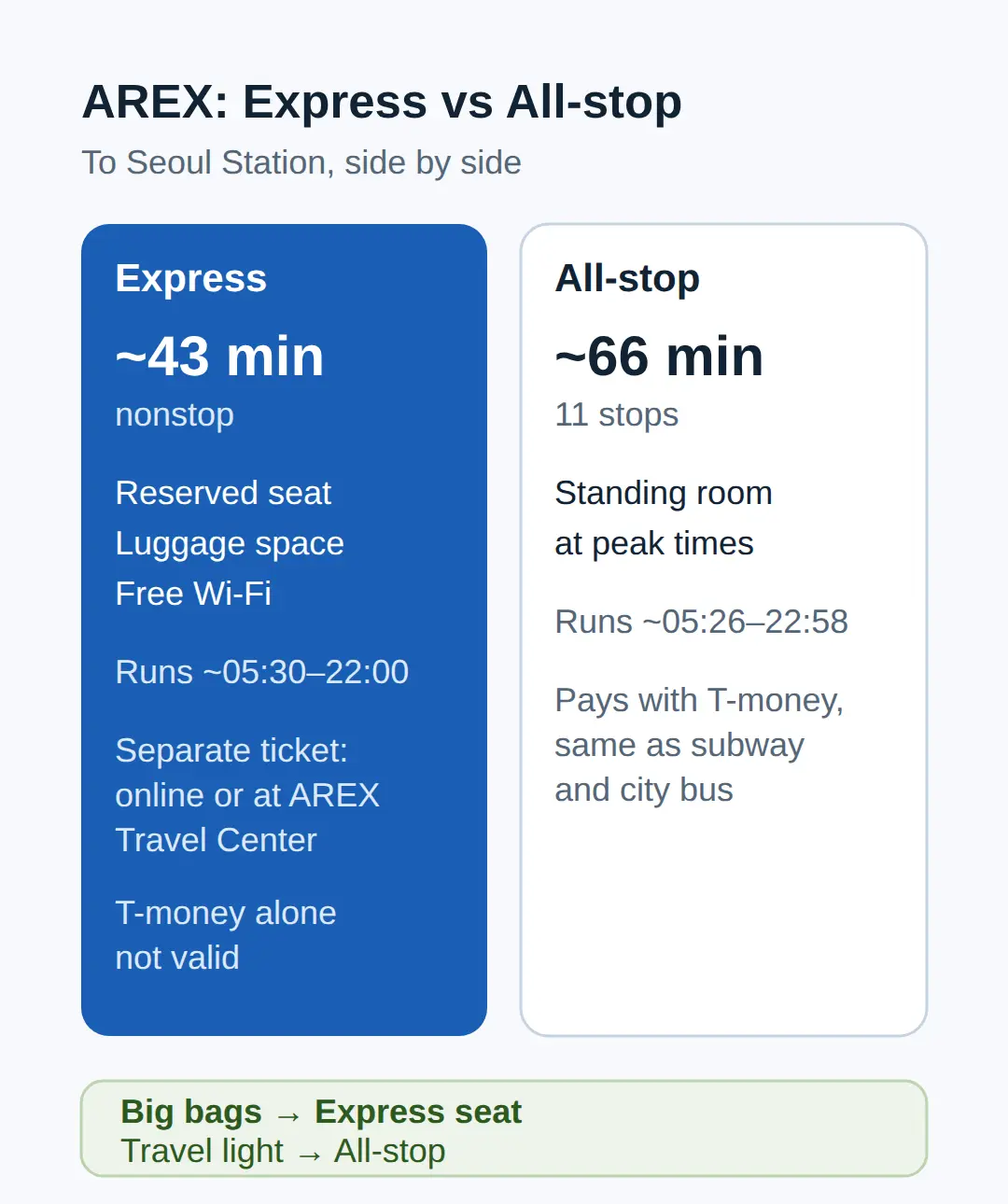 AREX: Express vs All-stop
To Seoul Station, side by side

Express
~43 min
nonstop

Reserved seat
Luggage space
Free Wi-Fi

Runs ~05:30–22:00

Separate ticket: online or at AREX Travel Center

T-money alone not valid

All-stop
~66 min
11 stops

Standing room at peak times

Runs ~05:26–22:58

Pays with T-money, same as subway and city bus

Big bags → Express seat
Travel light → All-stop