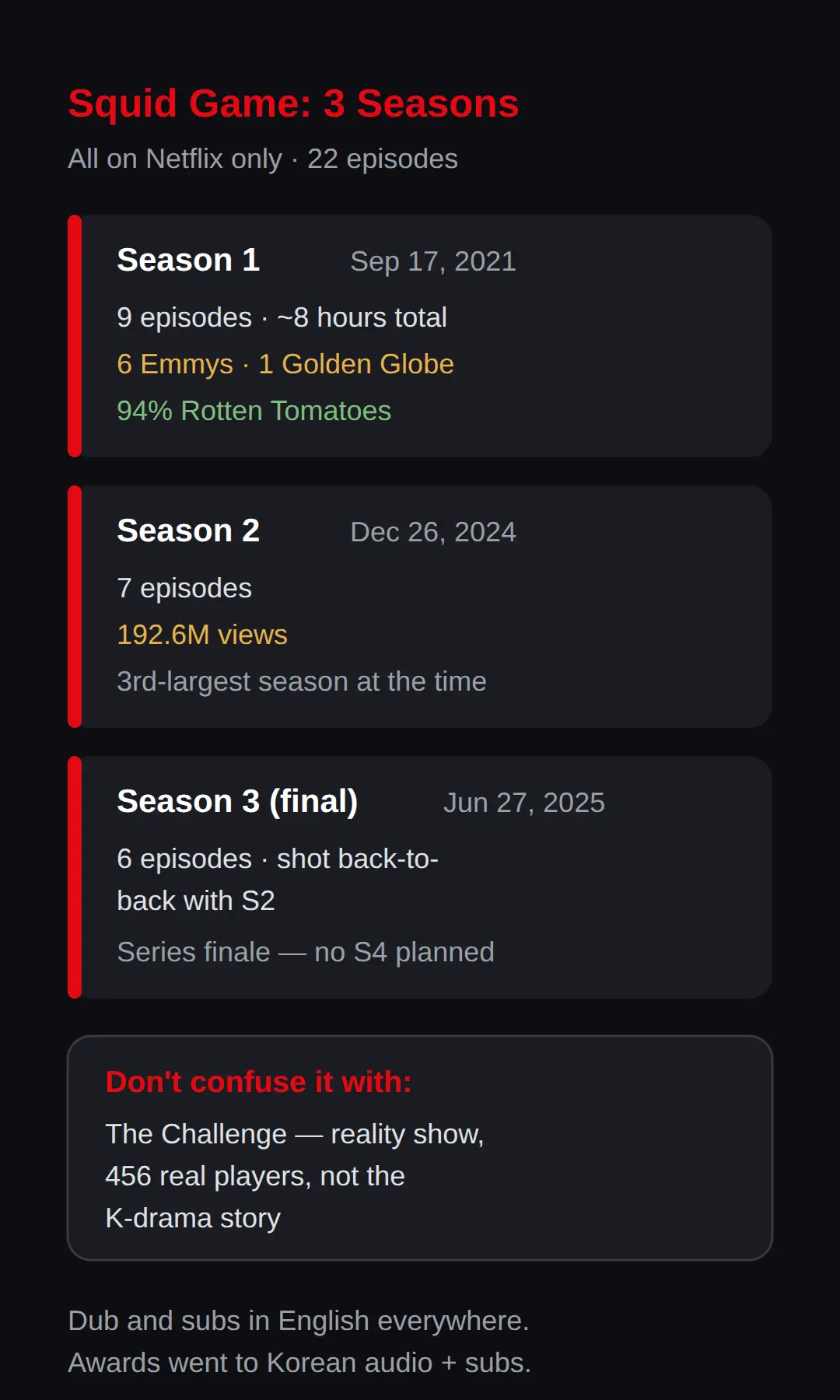 Squid Game: 3 Seasons

All on Netflix only · 22 episodes

Season 1 Sep 17, 2021

9 episodes · ~8 hours total

6 Emmys · 1 Golden Globe

94% Rotten Tomatoes

Season 2 Dec 26, 2024

7 episodes

192.6M views

3rd-largest season at the time

Season 3 (final) Jun 27, 2025

6 episodes · shot back-to-back with S2

Series finale — no S4 planned

Don't confuse it with:

The Challenge — reality show, 456 real players, not the K-drama story

Dub and subs in English everywhere. Awards went to Korean audio + subs.