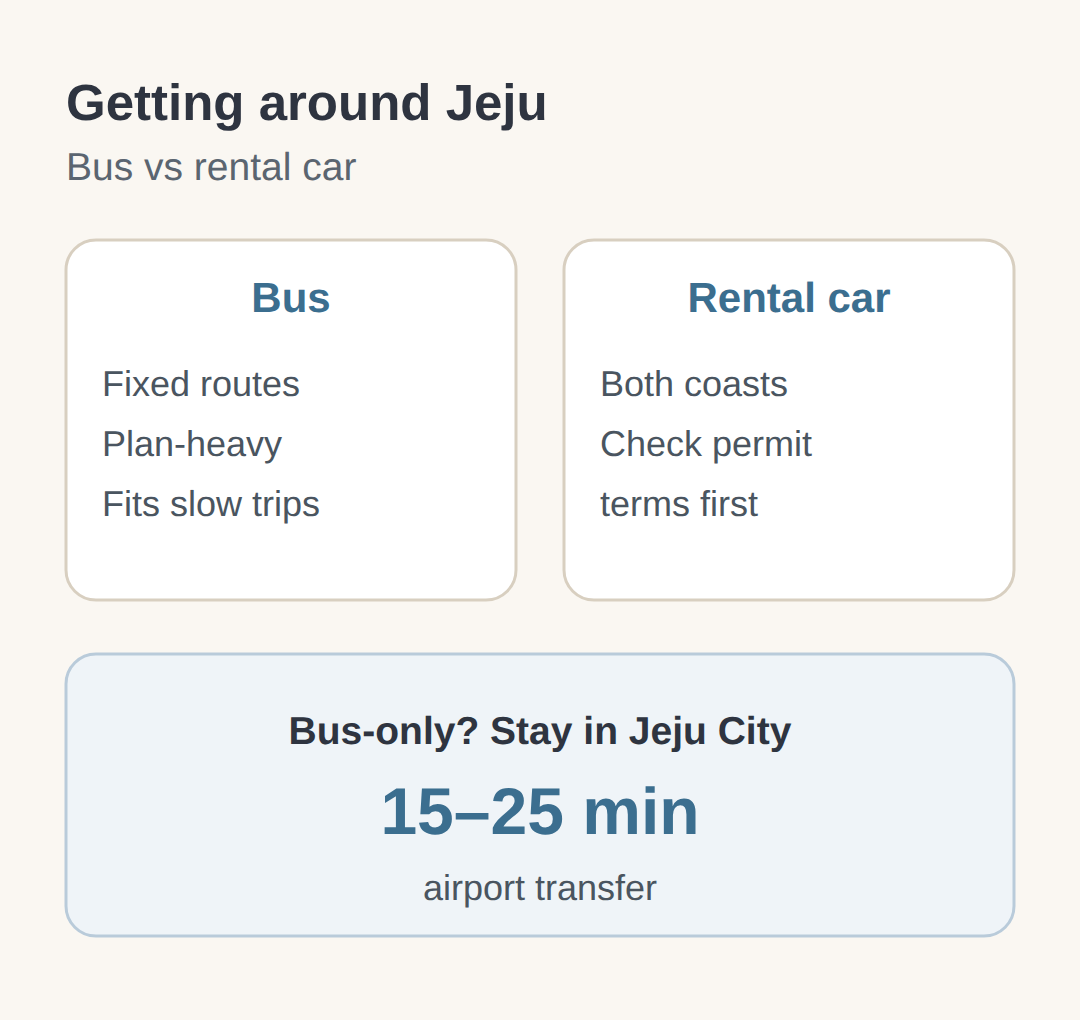 Getting around Jeju

Bus vs rental car

Bus

Fixed routes
Plan-heavy
Fits slow trips

Rental car

Both coasts
Check permit terms first

Bus-only? Stay in Jeju City

15–25 min

airport transfer