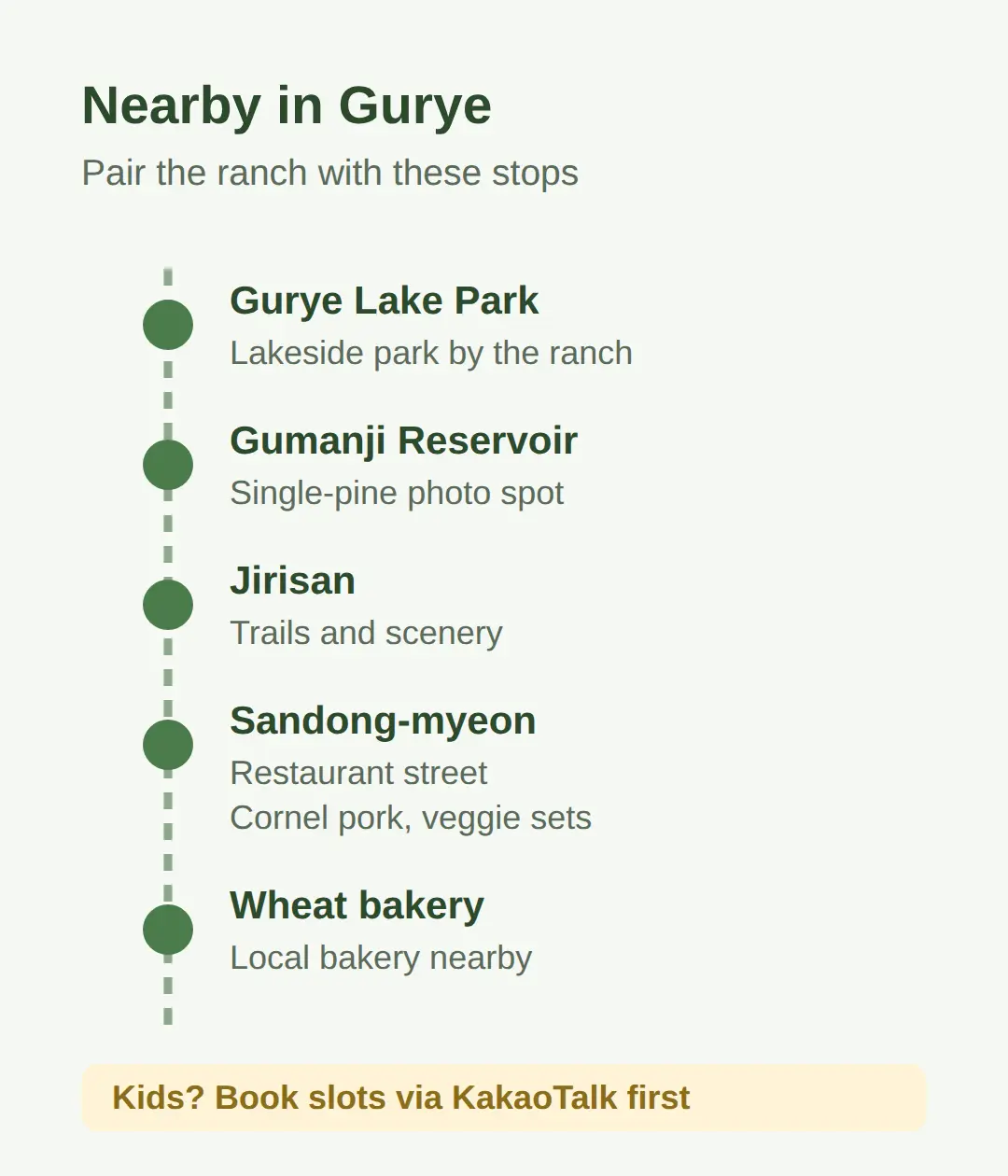 Nearby in Gurye

Pair the ranch with these stops

Gurye Lake Park

Lakeside park by the ranch

Gumanji Reservoir

Single-pine photo spot

Jirisan

Trails and scenery

Sandong-myeon

Restaurant street
Cornel pork, veggie sets

Wheat bakery

Local bakery nearby

Kids? Book slots via KakaoTalk first