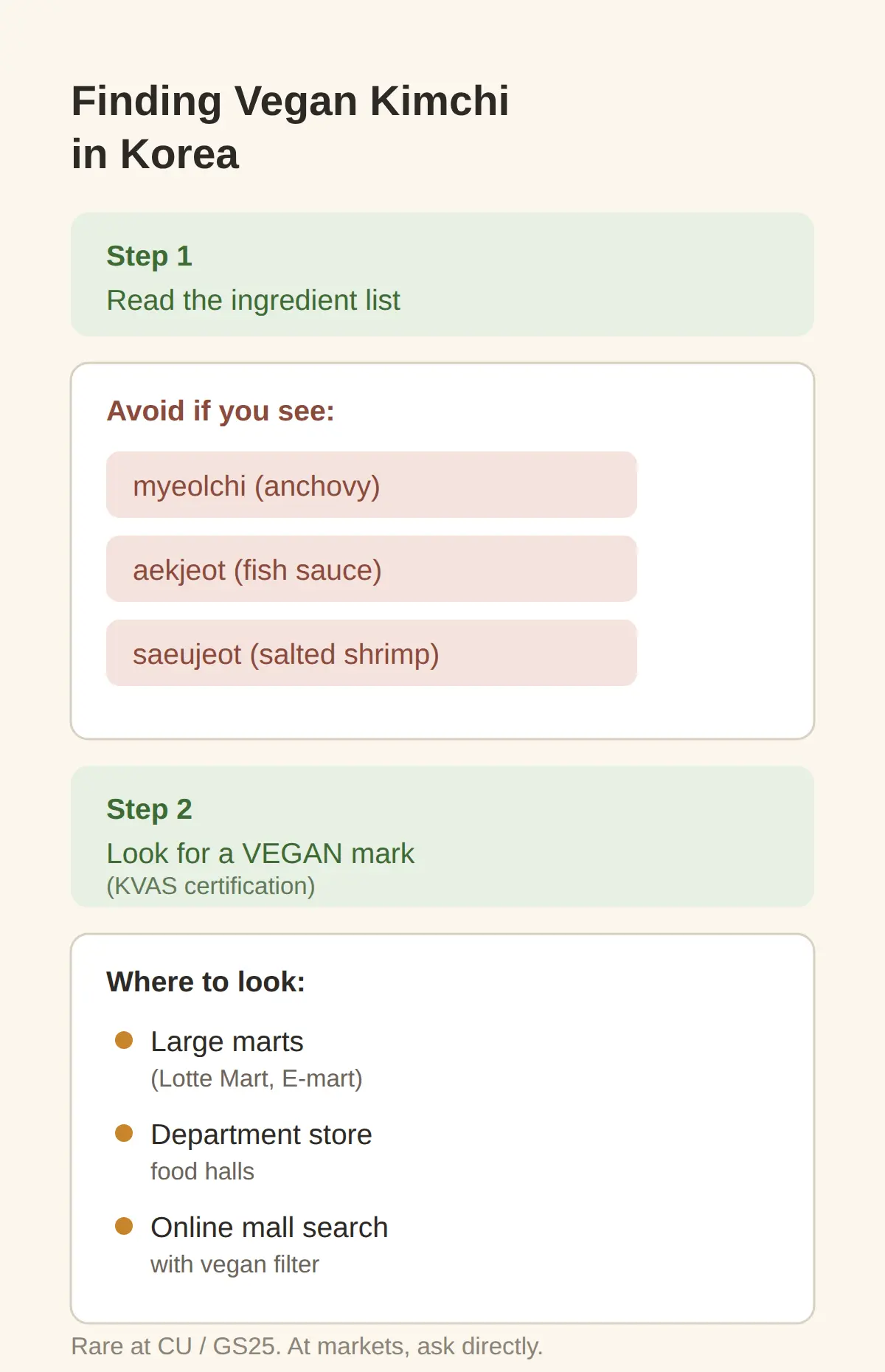 Finding Vegan Kimchi in Korea

Step 1
Read the ingredient list

Avoid if you see:

myeolchi (anchovy)

aekjeot (fish sauce)

saeujeot (salted shrimp)

Step 2
Look for a VEGAN mark
(KVAS certification)

Where to look:

Large marts
(Lotte Mart, E-mart)

Department store
food halls

Online mall search
with vegan filter

Rare at CU / GS25. At markets, ask directly.