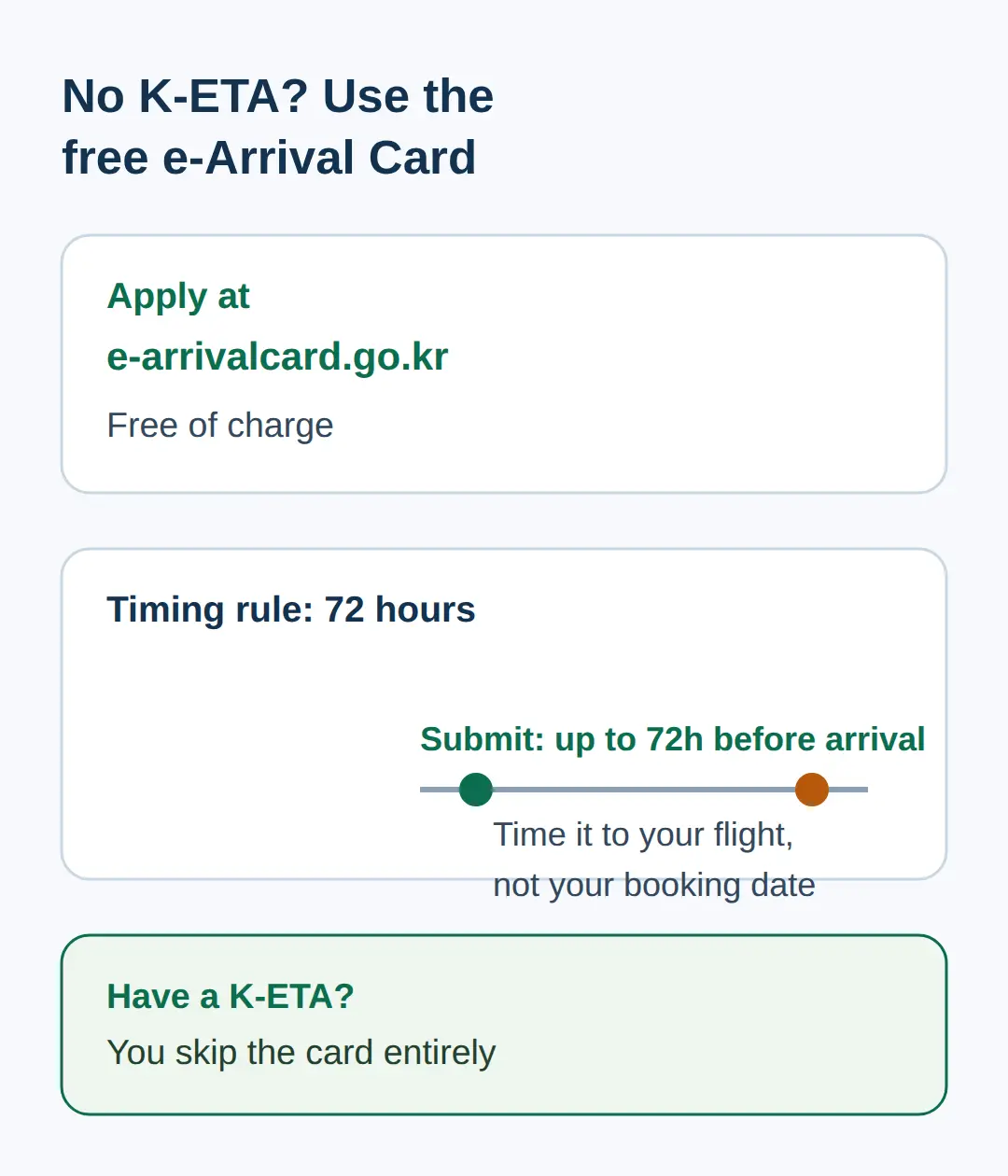 No K-ETA? Use the free e-Arrival Card

Apply at
e-arrivalcard.go.kr
Free of charge

Timing rule: 72 hours

Submit: up to 72h before arrival

Time it to your flight, not your booking date

Have a K-ETA?
You skip the card entirely