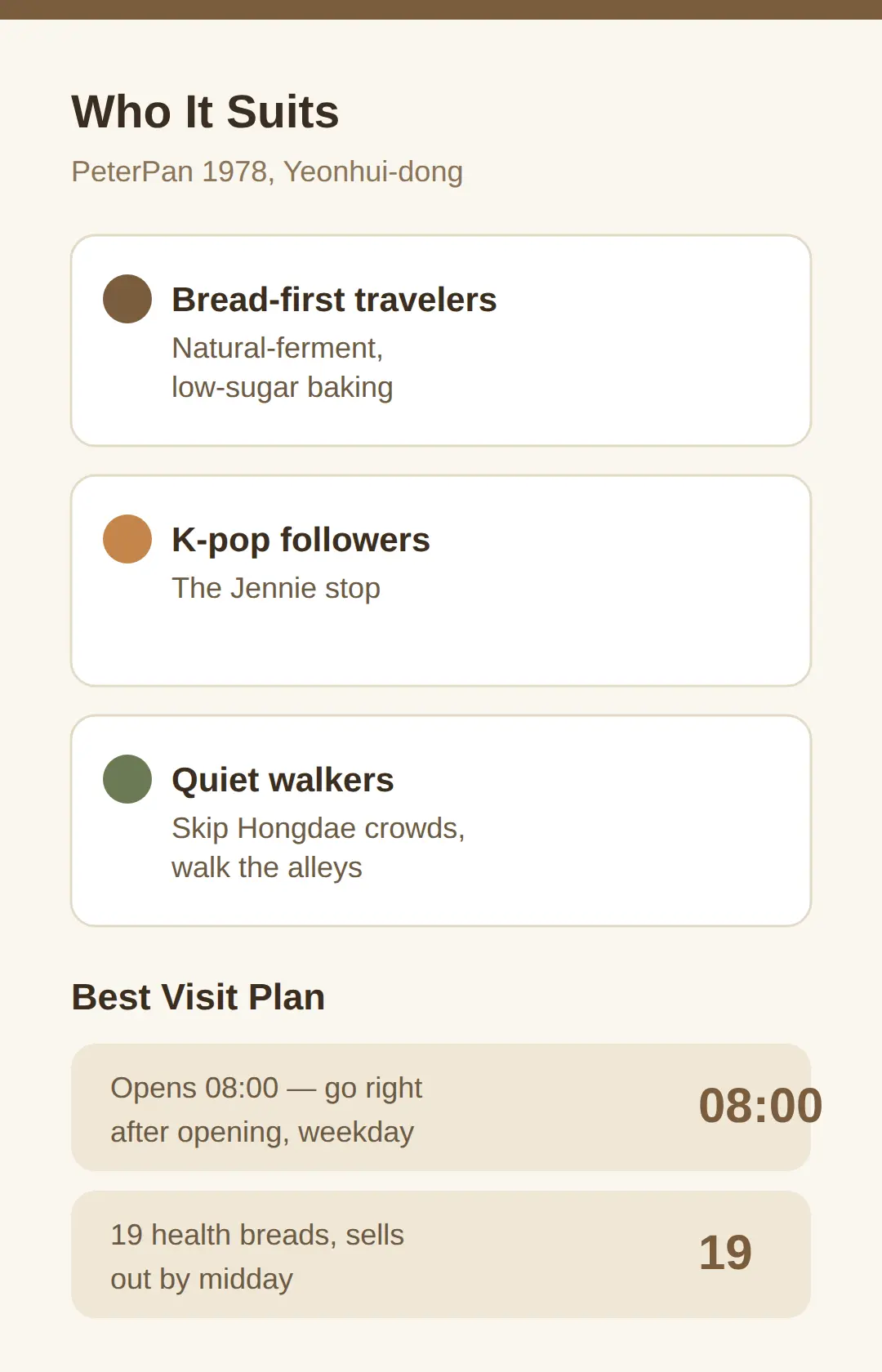 Who It Suits

PeterPan 1978, Yeonhui-dong

Bread-first travelers
Natural-ferment, low-sugar baking

K-pop followers
The Jennie stop

Quiet walkers
Skip Hongdae crowds, walk the alleys

Best Visit Plan

Opens 08:00 — go right after opening, weekday
08:00

19 health breads, sells out by midday
19