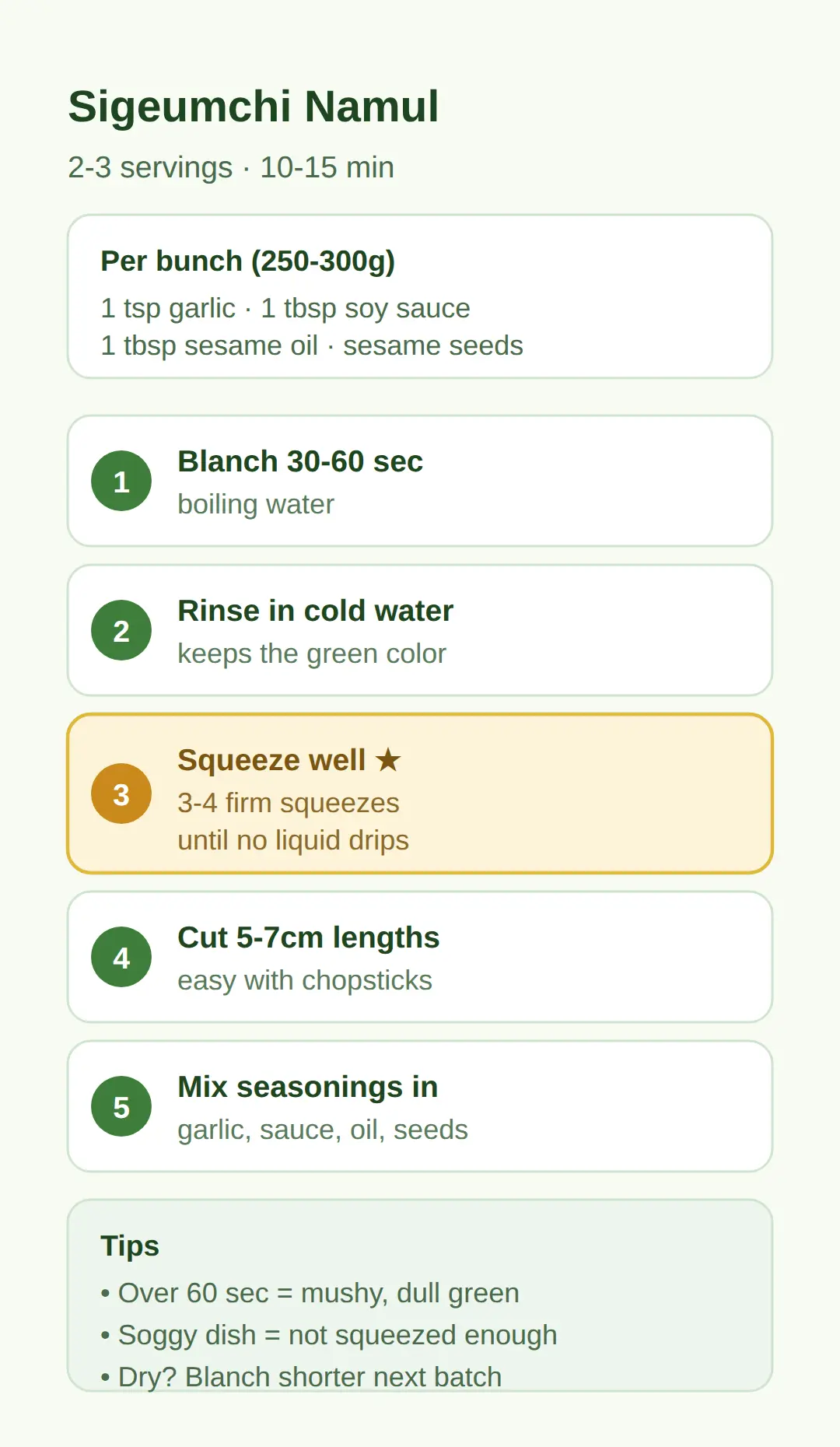 Sigeumchi Namul

2-3 servings · 10-15 min

Per bunch (250-300g)

1 tsp garlic · 1 tbsp soy sauce
1 tbsp sesame oil · sesame seeds

1 Blanch 30-60 sec
boiling water

2 Rinse in cold water
keeps the green color

3 Squeeze well ★
3-4 firm squeezes
until no liquid drips

4 Cut 5-7cm lengths
easy with chopsticks

5 Mix seasonings in
garlic, sauce, oil, seeds

Tips

• Over 60 sec = mushy, dull green
• Soggy dish = not squeezed enough
• Dry? Blanch shorter next batch