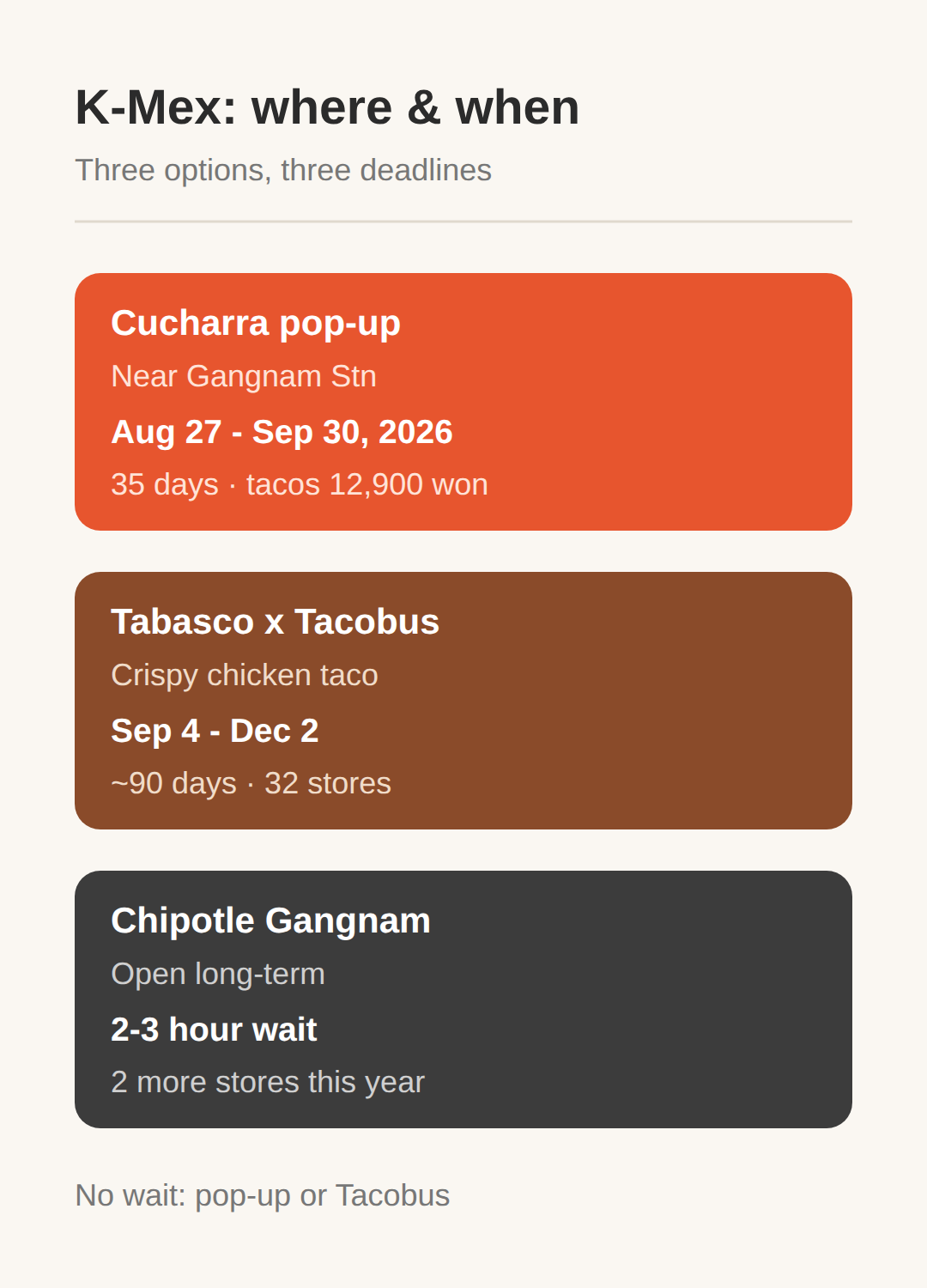 K-Mex: where & when

Three options, three deadlines

Cucharra pop-up

Near Gangnam Stn

Aug 27 - Sep 30, 2026

35 days · tacos 12,900 won

Tabasco x Tacobus

Crispy chicken taco

Sep 4 - Dec 2

~90 days · 32 stores

Chipotle Gangnam

Open long-term

2-3 hour wait

2 more stores this year

No wait: pop-up or Tacobus