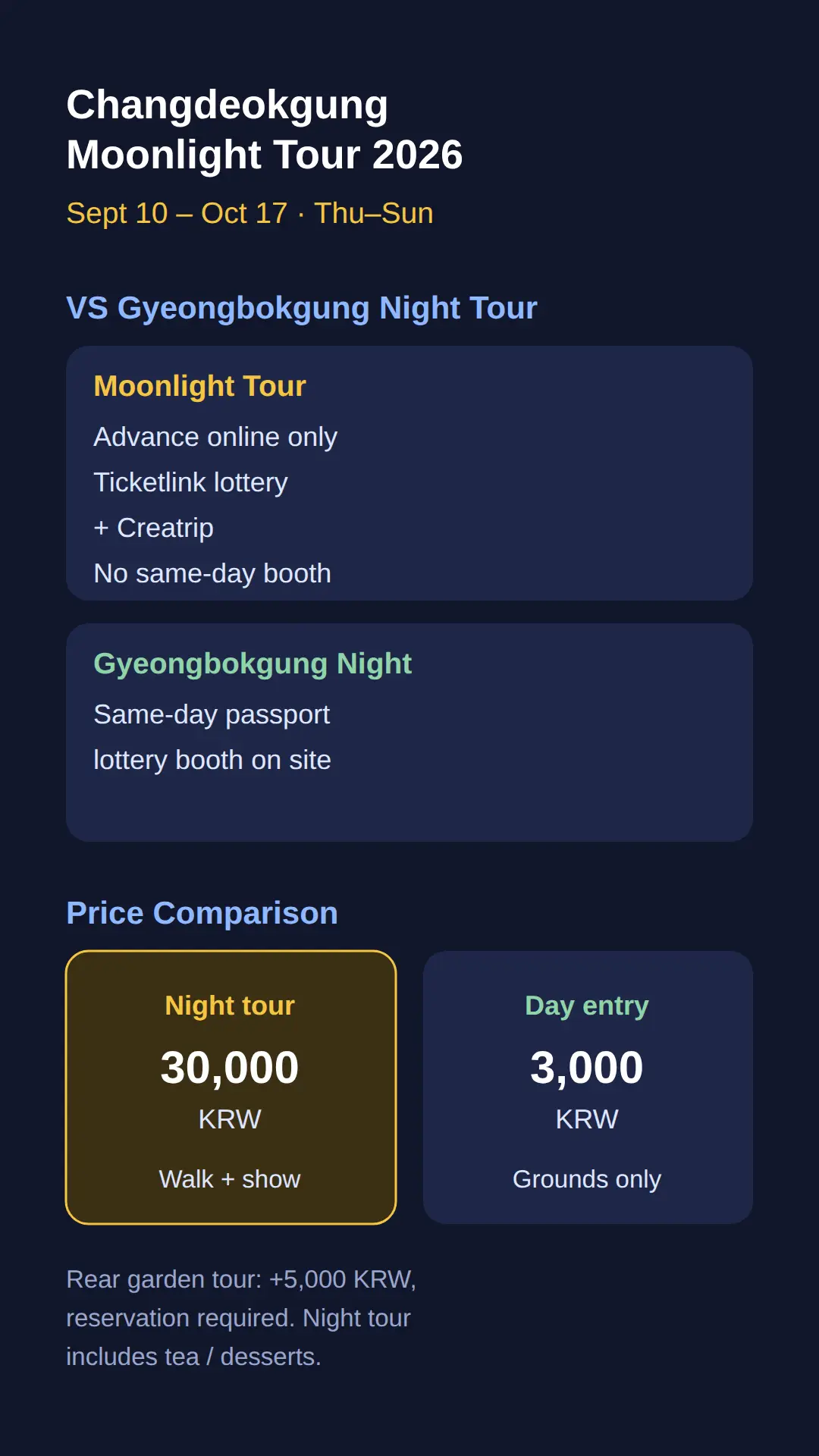 Changdeokgung
Moonlight Tour 2026

Sept 10 – Oct 17 · Thu–Sun

VS Gyeongbokgung Night Tour

Moonlight Tour

Advance online only

Ticketlink lottery

+ Creatrip

No same-day booth

Gyeongbokgung Night

Same-day passport

lottery booth on site

Price Comparison

Night tour

30,000

KRW

Walk + show

Day entry

3,000

KRW

Grounds only

Rear garden tour: +5,000 KRW, reservation required. Night tour includes tea / desserts.