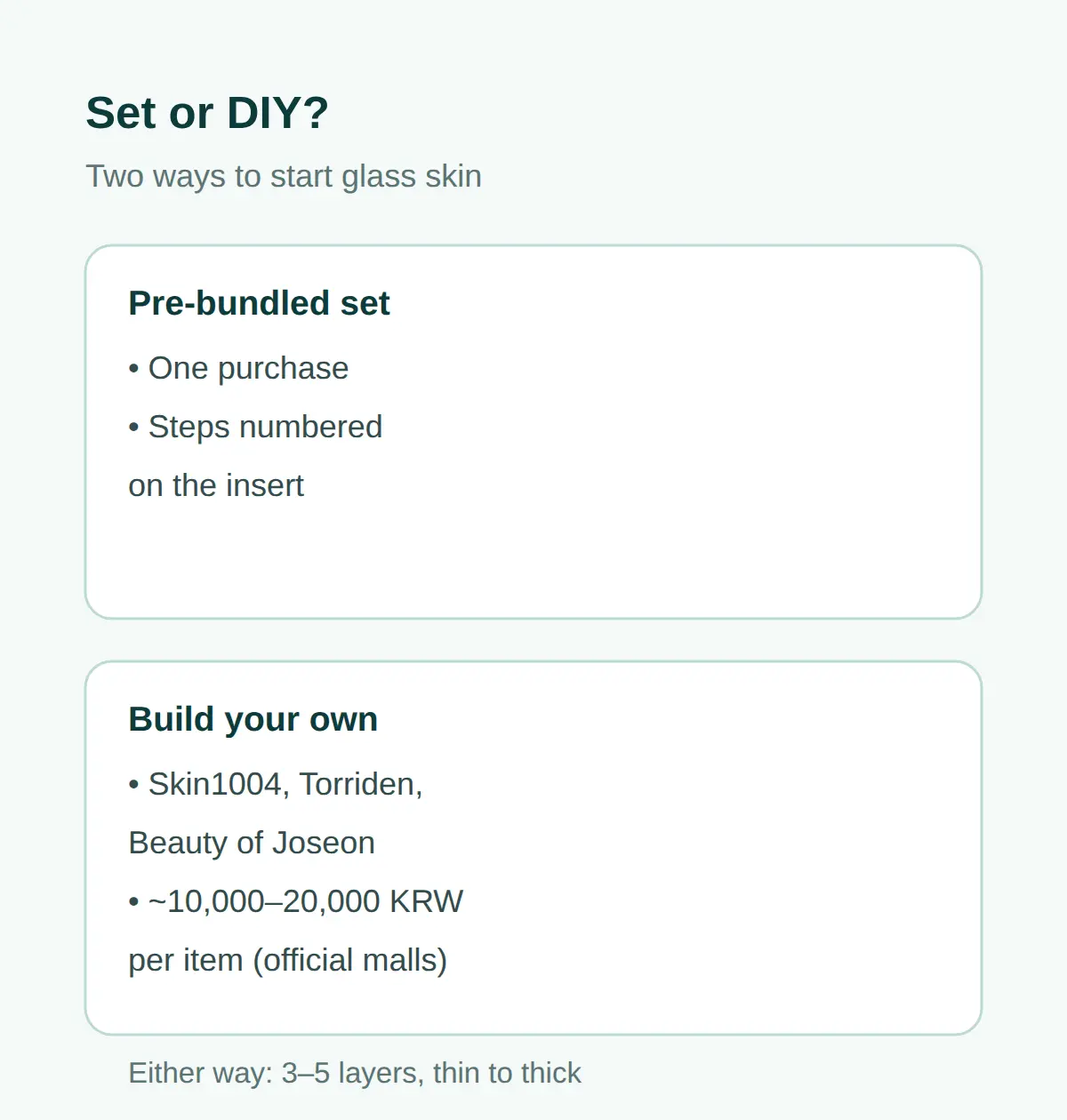 Set or DIY?

Two ways to start glass skin

Pre-bundled set

• One purchase

• Steps numbered on the insert

Build your own

• Skin1004, Torriden, Beauty of Joseon

• ~10,000–20,000 KRW per item (official malls)

Either way: 3–5 layers, thin to thick