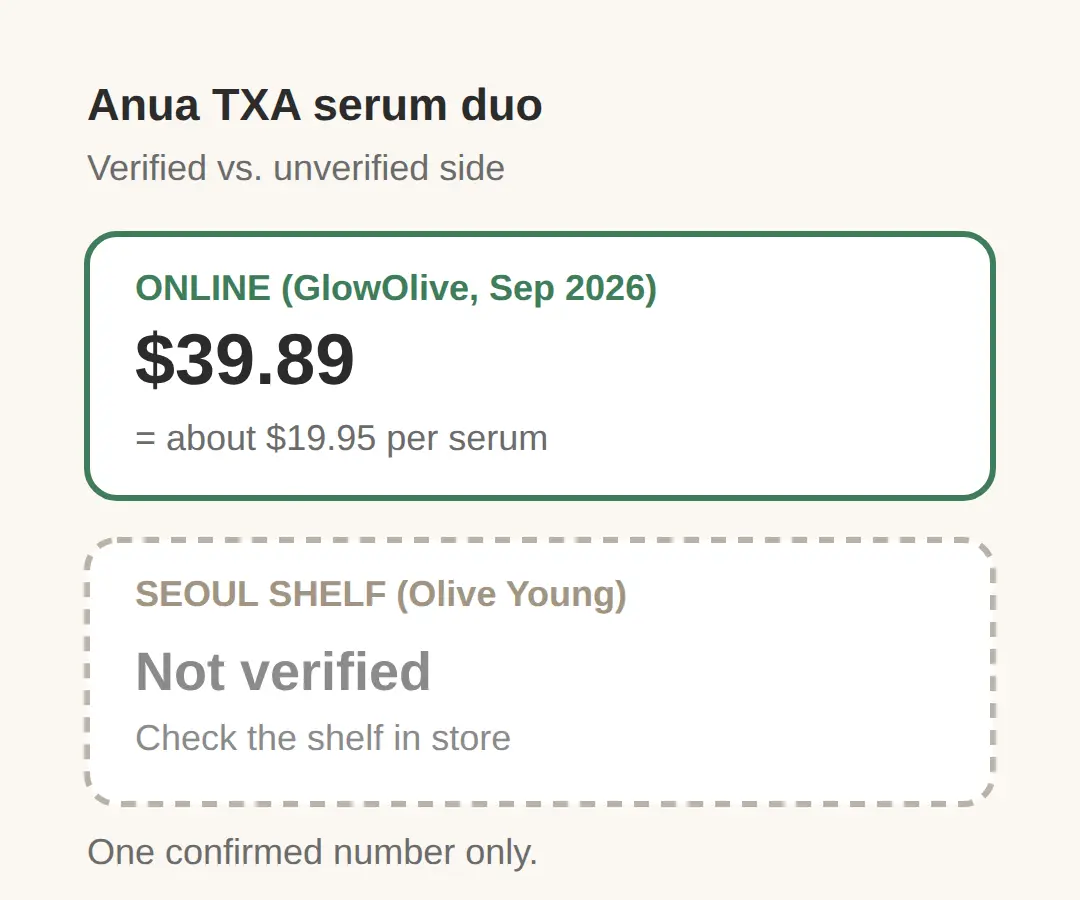 Anua TXA serum duo

Verified vs. unverified side

ONLINE (GlowOlive, Sep 2026)

$39.89

= about $19.95 per serum

SEOUL SHELF (Olive Young)

Not verified

Check the shelf in store

One confirmed number only.