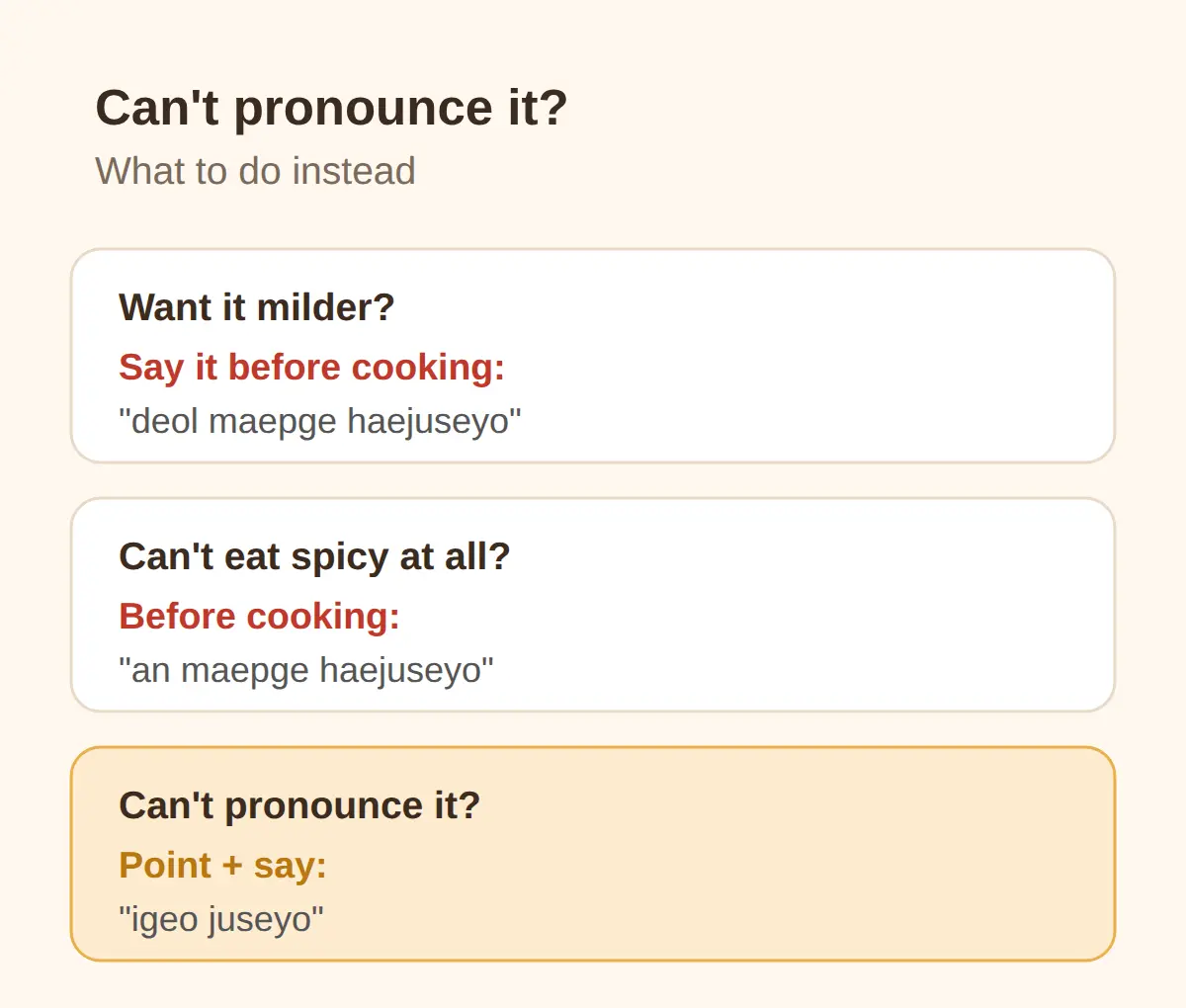 Can't pronounce it?

What to do instead

Want it milder?

Say it before cooking:

"deol maepge haejuseyo"

Can't eat spicy at all?

Before cooking:

"an maepge haejuseyo"

Can't pronounce it?

Point + say:

"igeo juseyo"