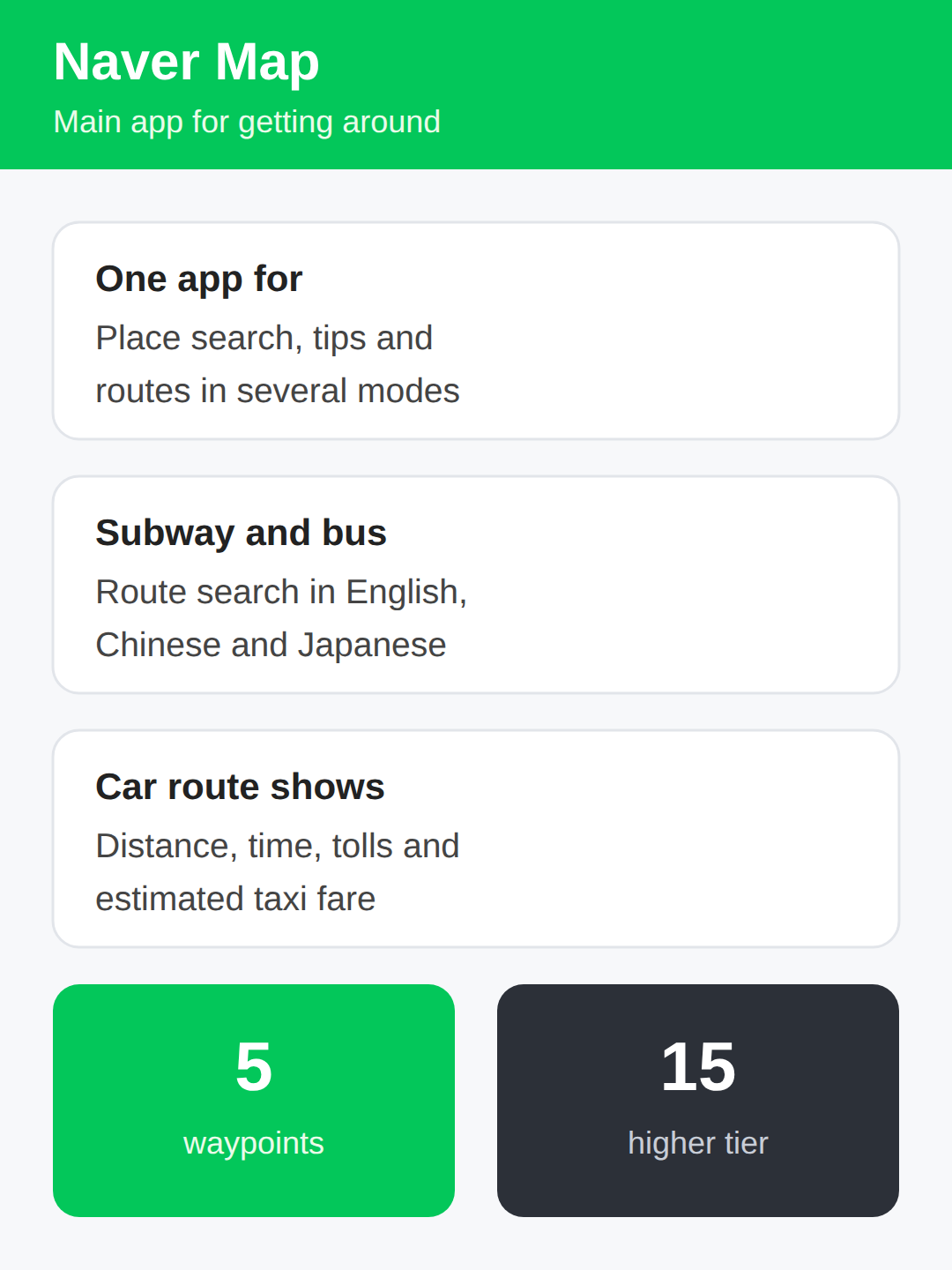 Naver Map
Main app for getting around

One app for
Place search, tips and routes in several modes

Subway and bus
Route search in English, Chinese and Japanese

Car route shows
Distance, time, tolls and estimated taxi fare

5
waypoints

15
higher tier