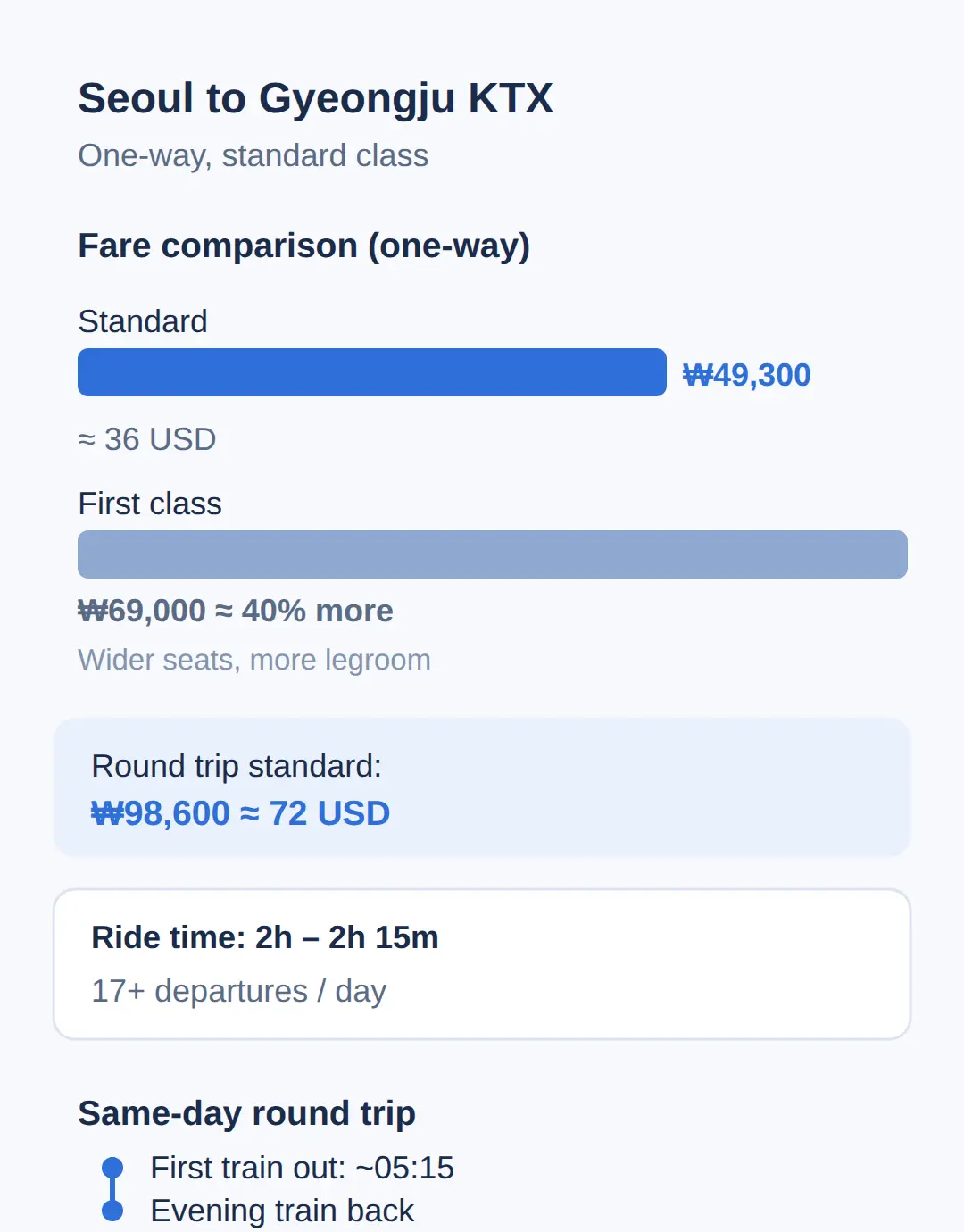 Seoul to Gyeongju KTX
One-way, standard class

Fare comparison (one-way)

Standard
₩49,300
≈ 36 USD

First class
₩69,000 ≈ 40% more
Wider seats, more legroom

Round trip standard:
₩98,600 ≈ 72 USD

Ride time: 2h – 2h 15m
17+ departures / day

Same-day round trip
First train out: ~05:15
Evening train back