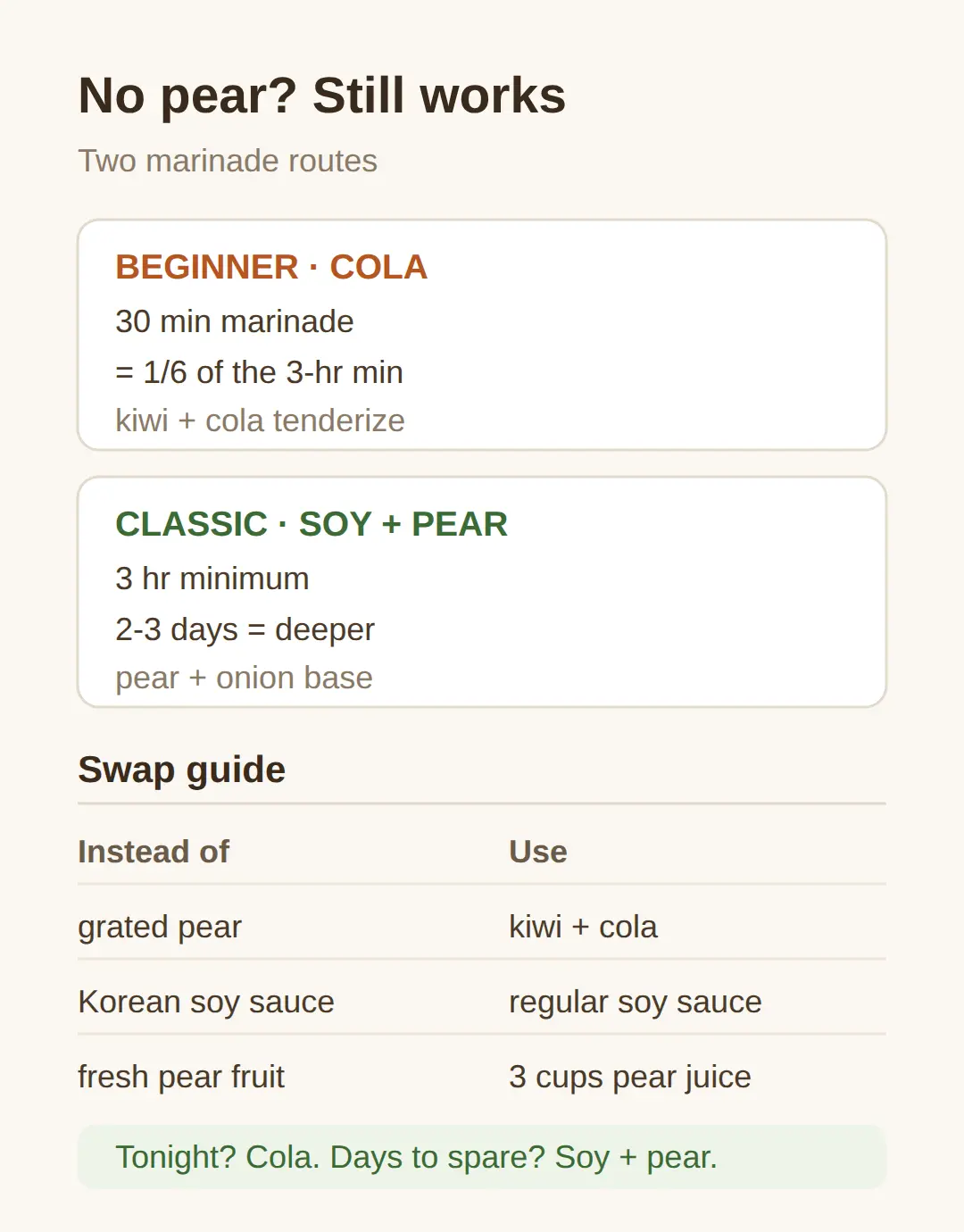 No pear? Still works

Two marinade routes

BEGINNER · COLA

30 min marinade

= 1/6 of the 3-hr min

kiwi + cola tenderize

CLASSIC · SOY + PEAR

3 hr minimum

2-3 days = deeper

pear + onion base

Swap guide

| Instead of | Use |
|---|---|
| grated pear | kiwi + cola |
| Korean soy sauce | regular soy sauce |
| fresh pear fruit | 3 cups pear juice |

Tonight? Cola. Days to spare? Soy + pear.