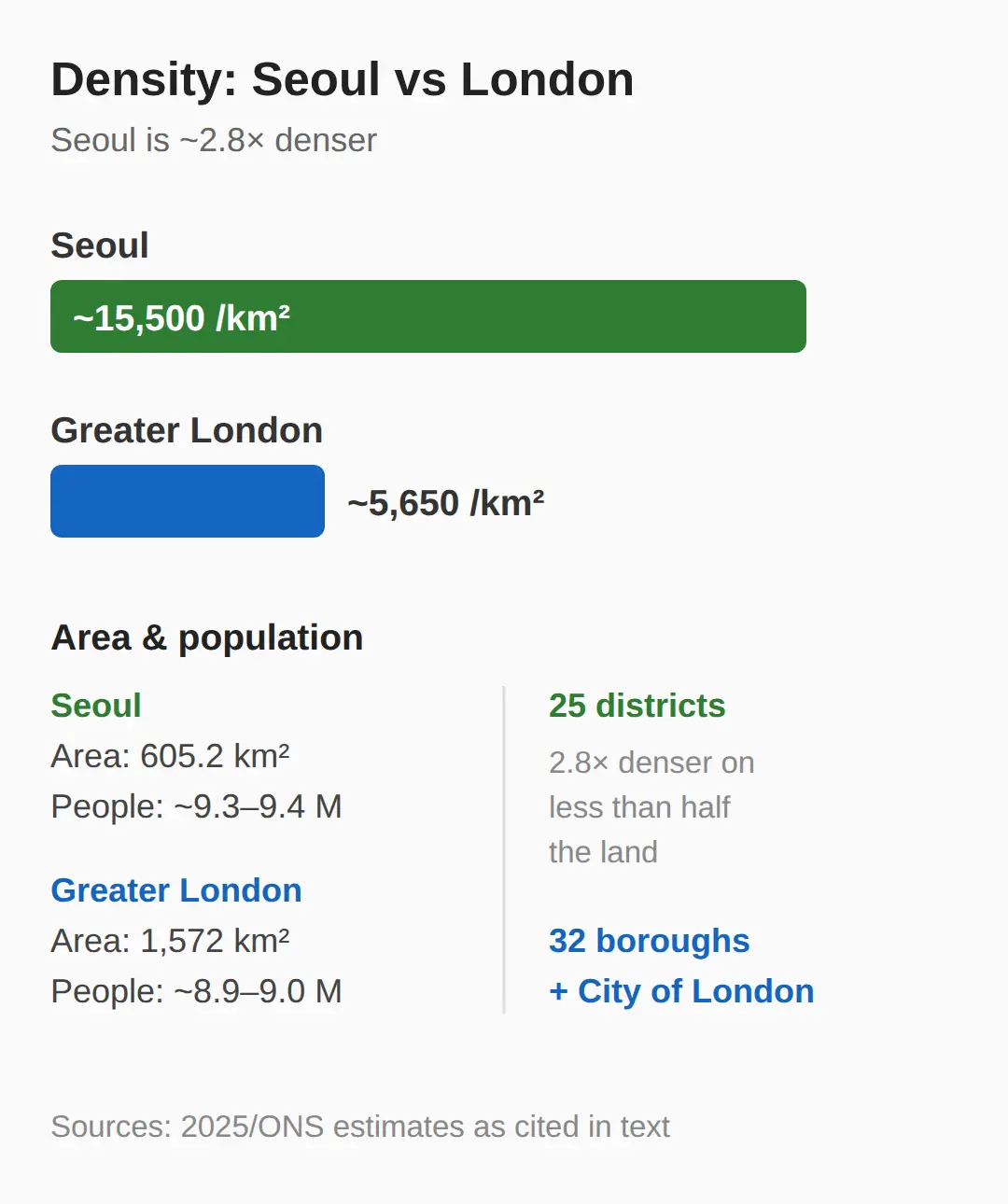 Density: Seoul vs London

Seoul is ~2.8× denser

Seoul

~15,500 /km²

Greater London

~5,650 /km²

Area & population

Seoul
Area: 605.2 km²
People: ~9.3–9.4 M

Greater London
Area: 1,572 km²
People: ~8.9–9.0 M

25 districts

2.8× denser on less than half the land

32 boroughs
+ City of London

Sources: 2025/ONS estimates as cited in text