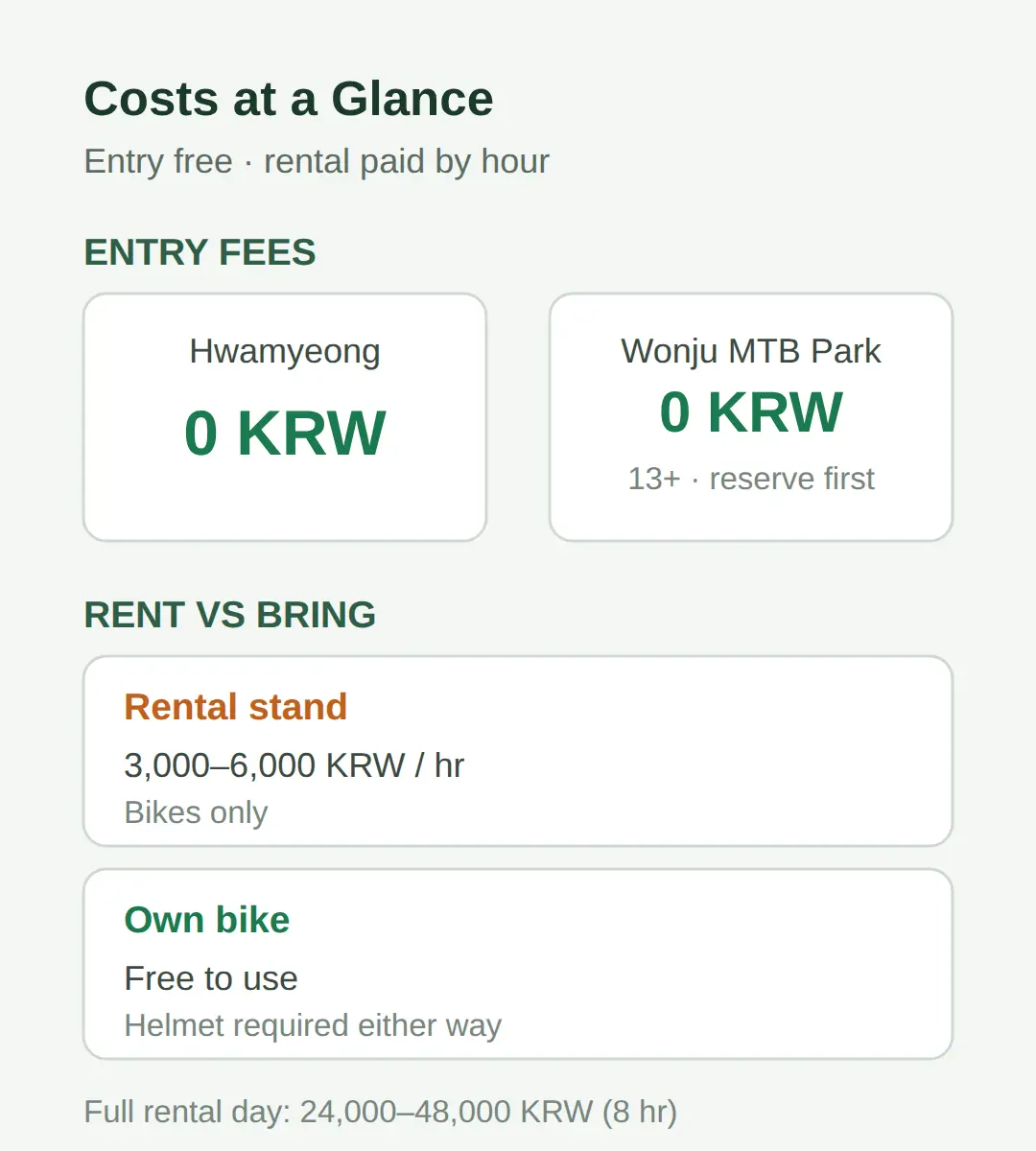 Costs at a Glance

Entry free · rental paid by hour

ENTRY FEES

Hwamyeong

0 KRW

Wonju MTB Park

0 KRW

13+ · reserve first

RENT VS BRING

Rental stand

3,000–6,000 KRW / hr

Bikes only

Own bike

Free to use

Helmet required either way

Full rental day: 24,000–48,000 KRW (8 hr)