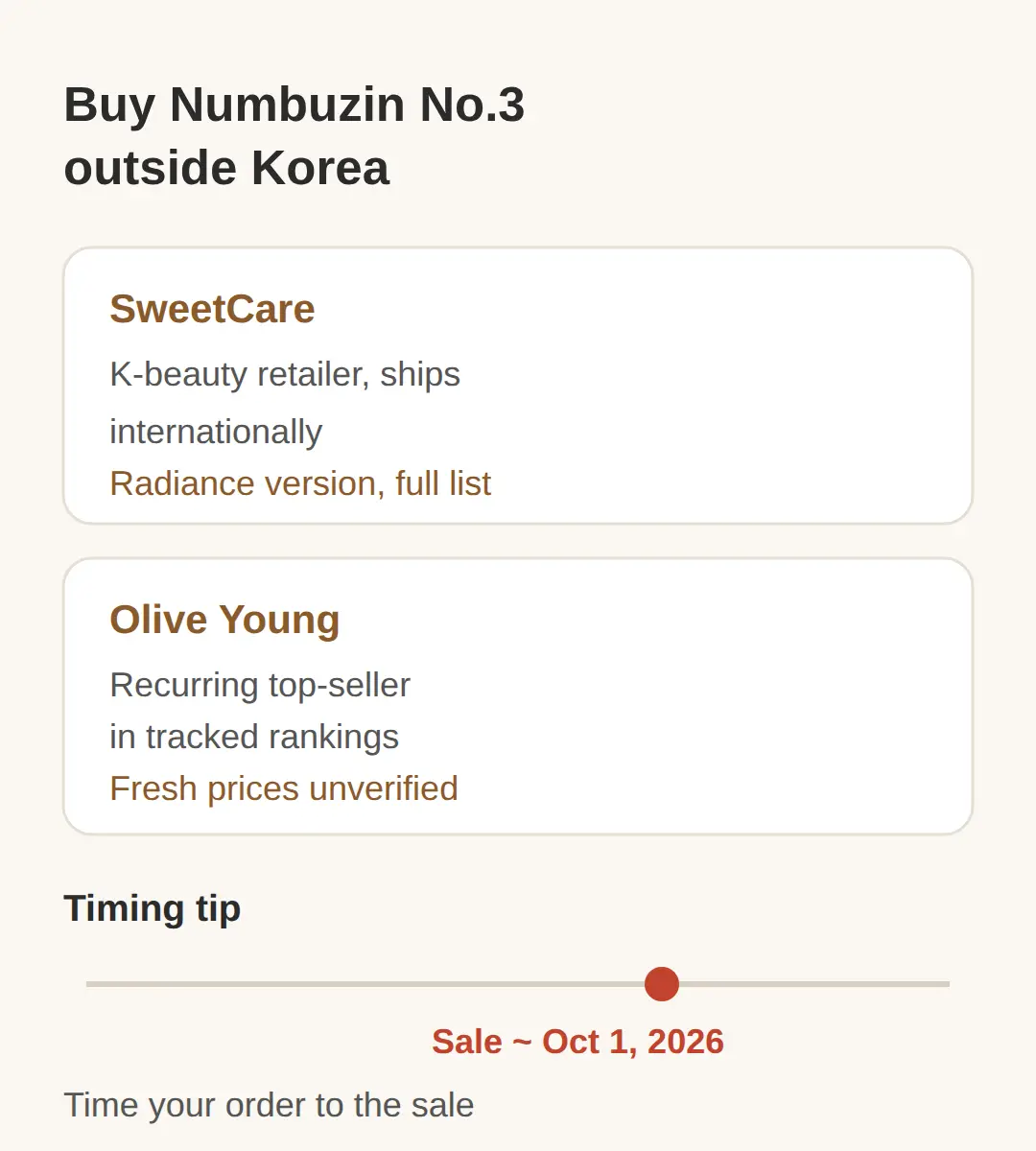 Buy Numbuzin No.3 outside Korea

SweetCare

K-beauty retailer, ships internationally

Radiance version, full list

Olive Young

Recurring top-seller in tracked rankings

Fresh prices unverified

Timing tip

Sale ~ Oct 1, 2026

Time your order to the sale