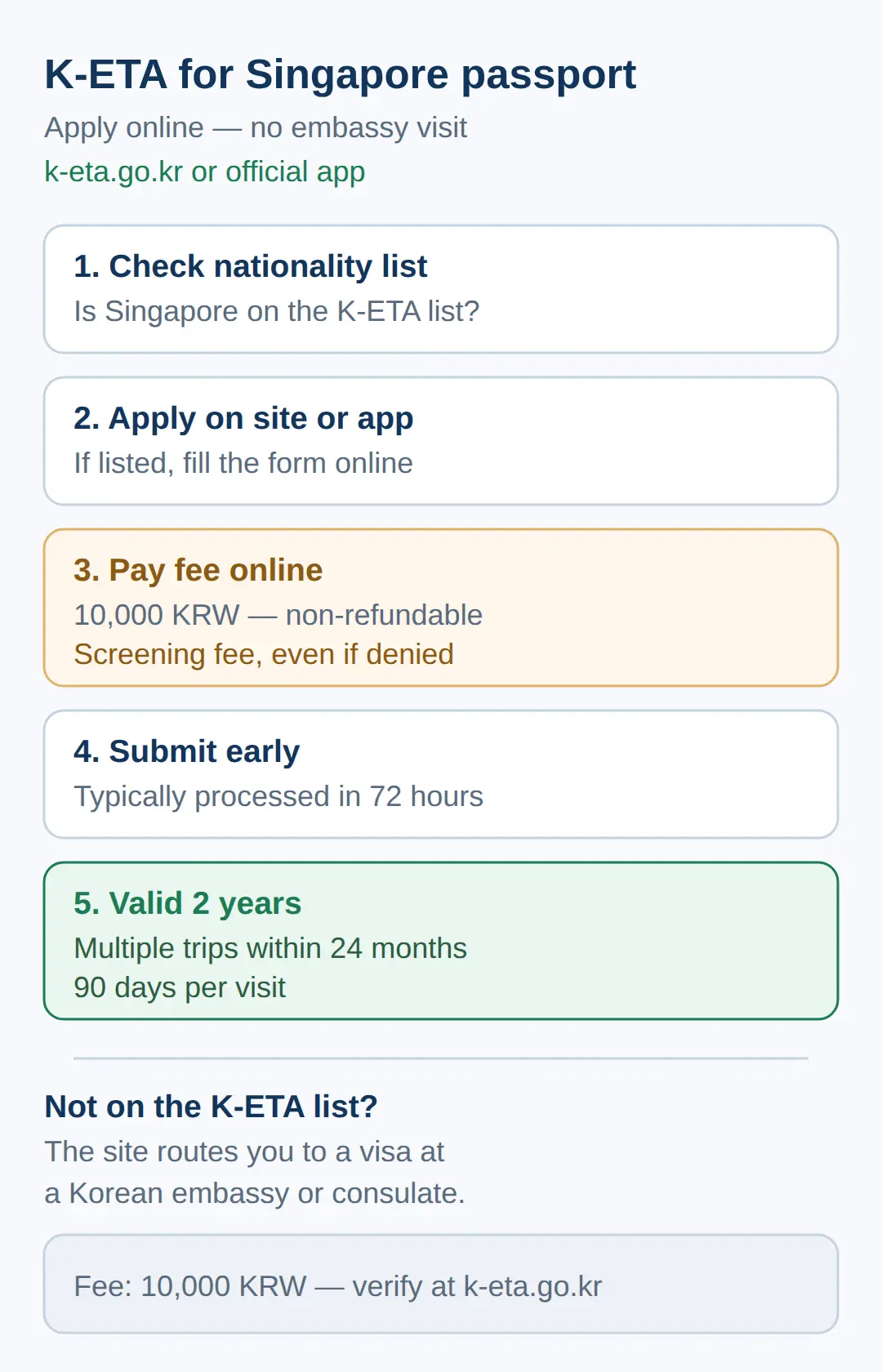 K-ETA for Singapore passport

Apply online — no embassy visit
k-eta.go.kr or official app

1. Check nationality list
Is Singapore on the K-ETA list?

2. Apply on site or app
If listed, fill the form online

3. Pay fee online
10,000 KRW — non-refundable
Screening fee, even if denied

4. Submit early
Typically processed in 72 hours

5. Valid 2 years
Multiple trips within 24 months
90 days per visit

Not on the K-ETA list?
The site routes you to a visa at a Korean embassy or consulate.

Fee: 10,000 KRW — verify at k-eta.go.kr