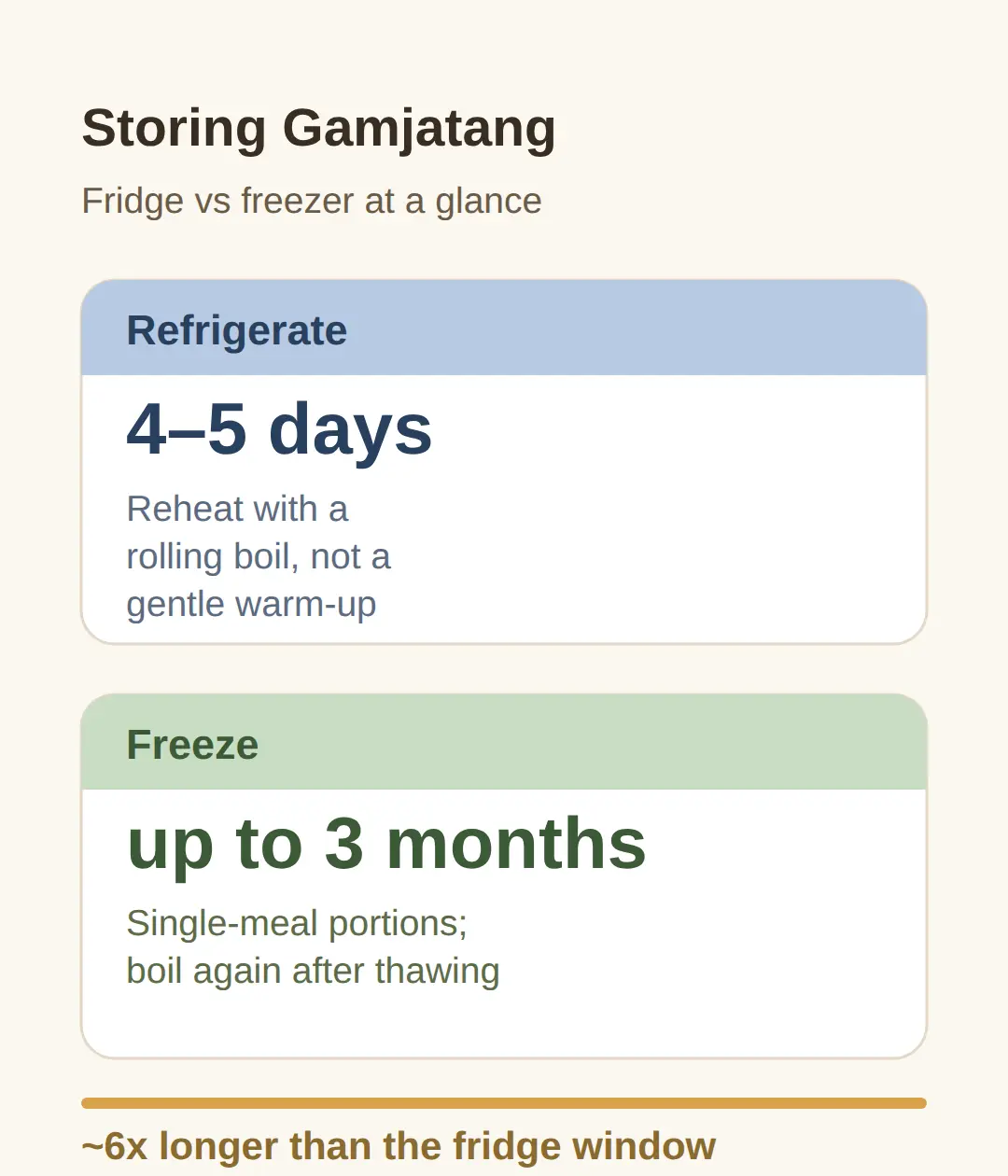 Storing Gamjatang

Fridge vs freezer at a glance

Refrigerate

4–5 days

Reheat with a rolling boil, not a gentle warm-up

Freeze

up to 3 months

Single-meal portions; boil again after thawing

~6x longer than the fridge window