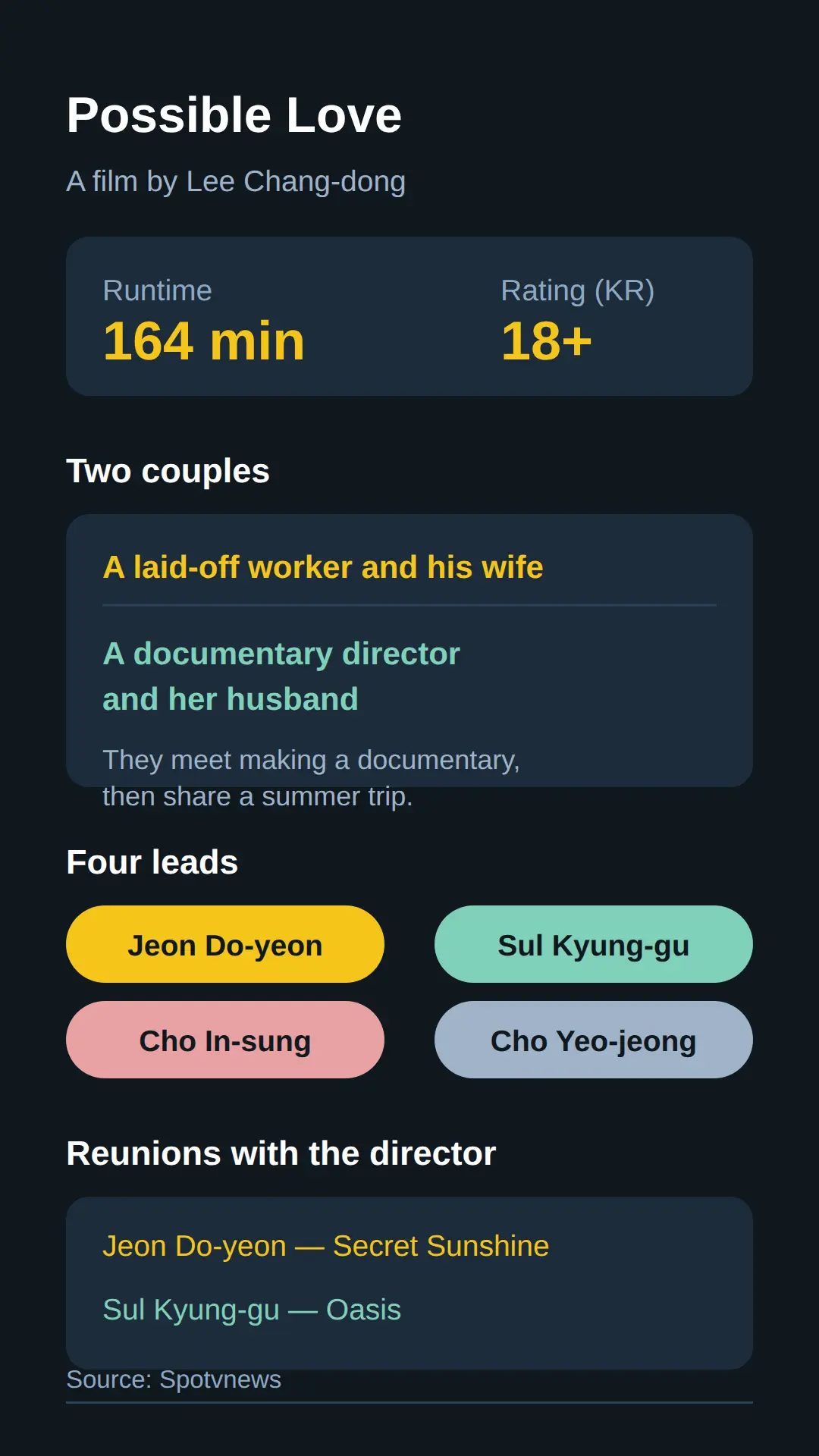 Possible Love

A film by Lee Chang-dong

Runtime
164 min

Rating (KR)
18+

Two couples

A laid-off worker and his wife

A documentary director and her husband

They meet making a documentary, then share a summer trip.

Four leads

Jeon Do-yeon

Sul Kyung-gu

Cho In-sung

Cho Yeo-jeong

Reunions with the director

Jeon Do-yeon — Secret Sunshine

Sul Kyung-gu — Oasis

Source: Spotvnews