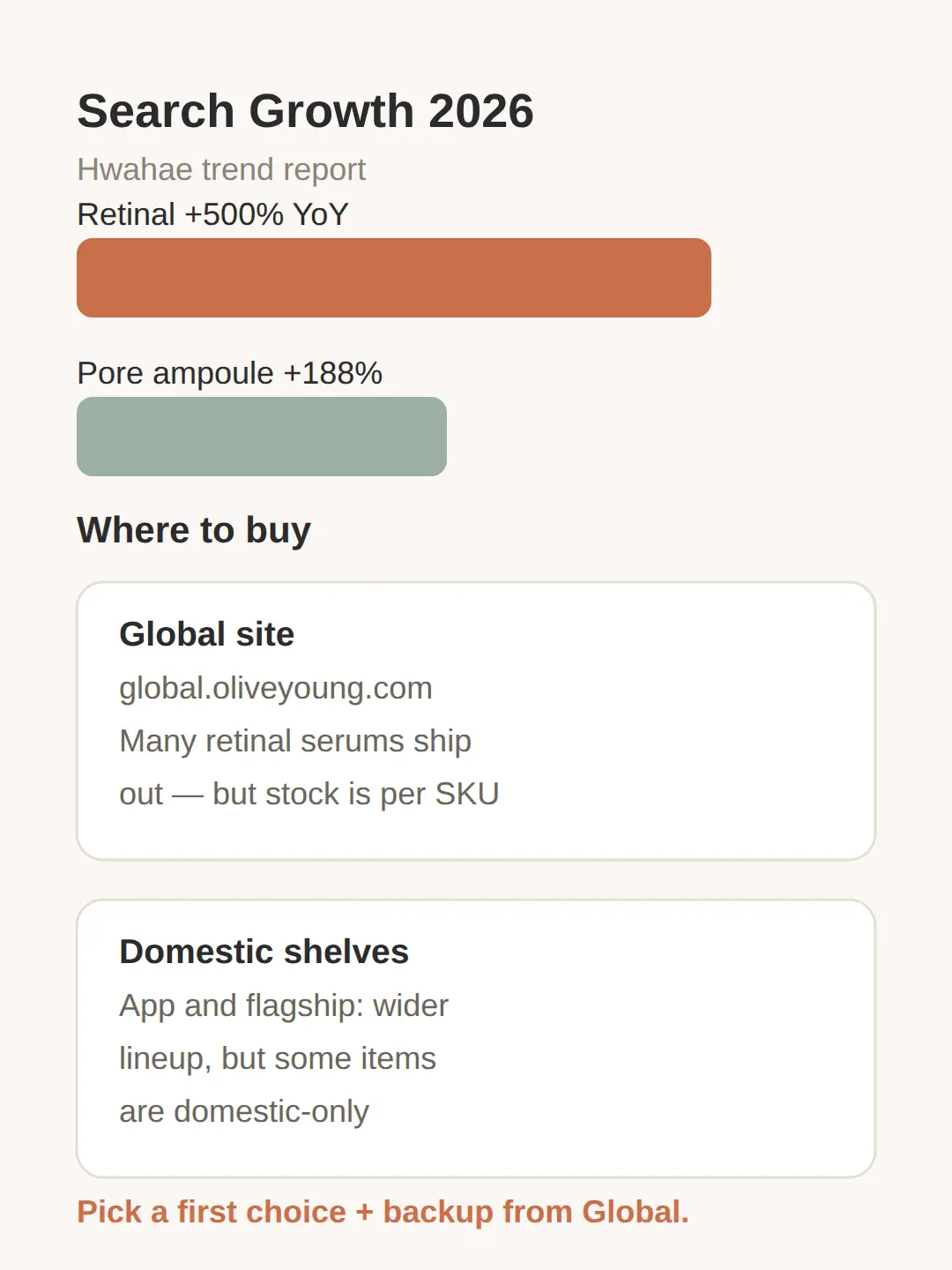 Search Growth 2026

Hwahae trend report

Retinal +500% YoY

Pore ampoule +188%

Where to buy

Global site

global.oliveyoung.com

Many retinal serums ship out — but stock is per SKU

Domestic shelves

App and flagship: wider lineup, but some items are domestic-only

Pick a first choice + backup from Global.