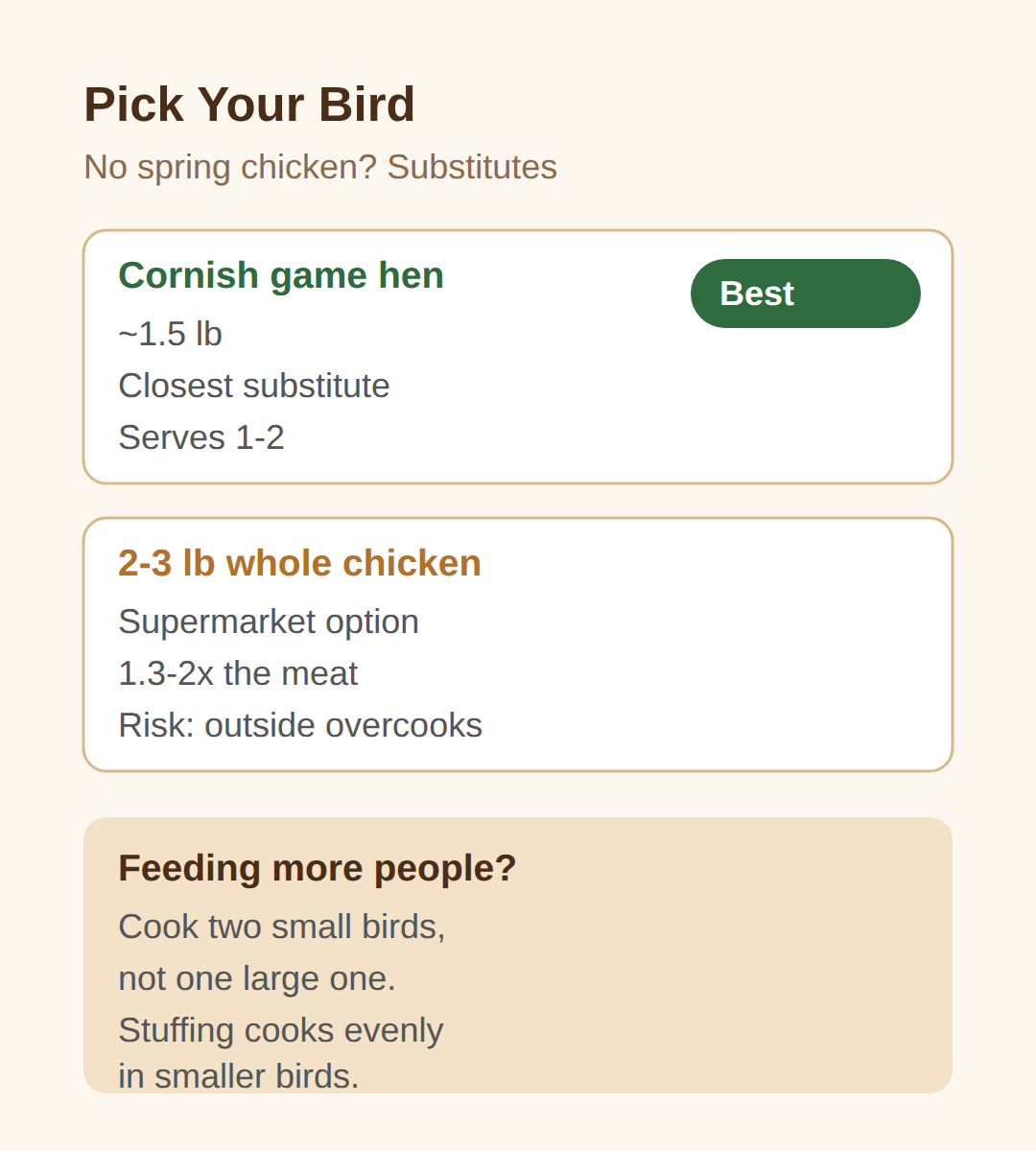 Pick Your Bird

No spring chicken? Substitutes

Cornish game hen

Best

~1.5 lb
Closest substitute
Serves 1-2

2-3 lb whole chicken

Supermarket option
1.3-2x the meat
Risk: outside overcooks

Feeding more people?

Cook two small birds, not one large one. Stuffing cooks evenly in smaller birds.