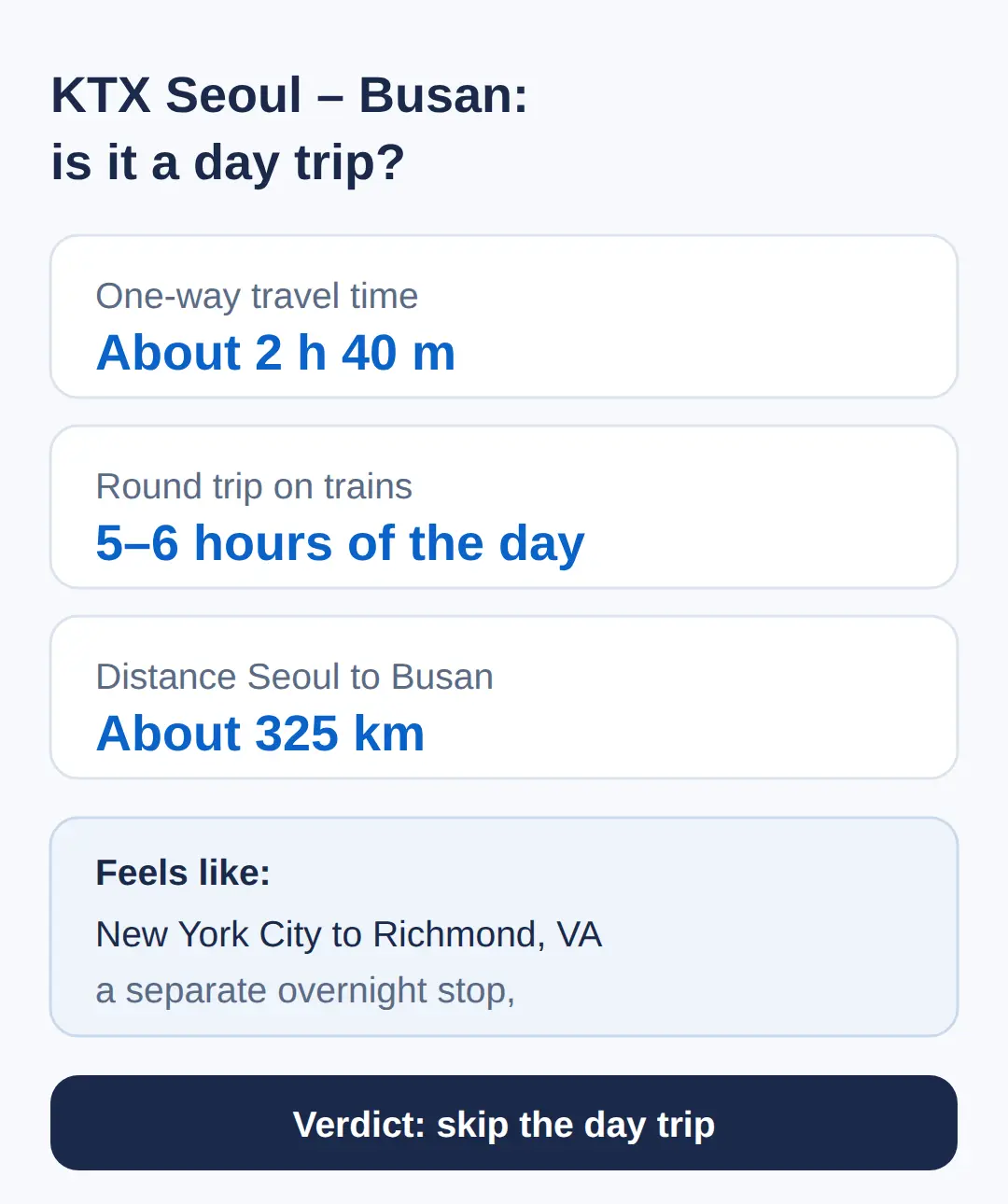 KTX Seoul – Busan:
is it a day trip?

One-way travel time
About 2 h 40 m

Round trip on trains
5–6 hours of the day

Distance Seoul to Busan
About 325 km

Feels like:
New York City to Richmond, VA
a separate overnight stop,

Verdict: skip the day trip