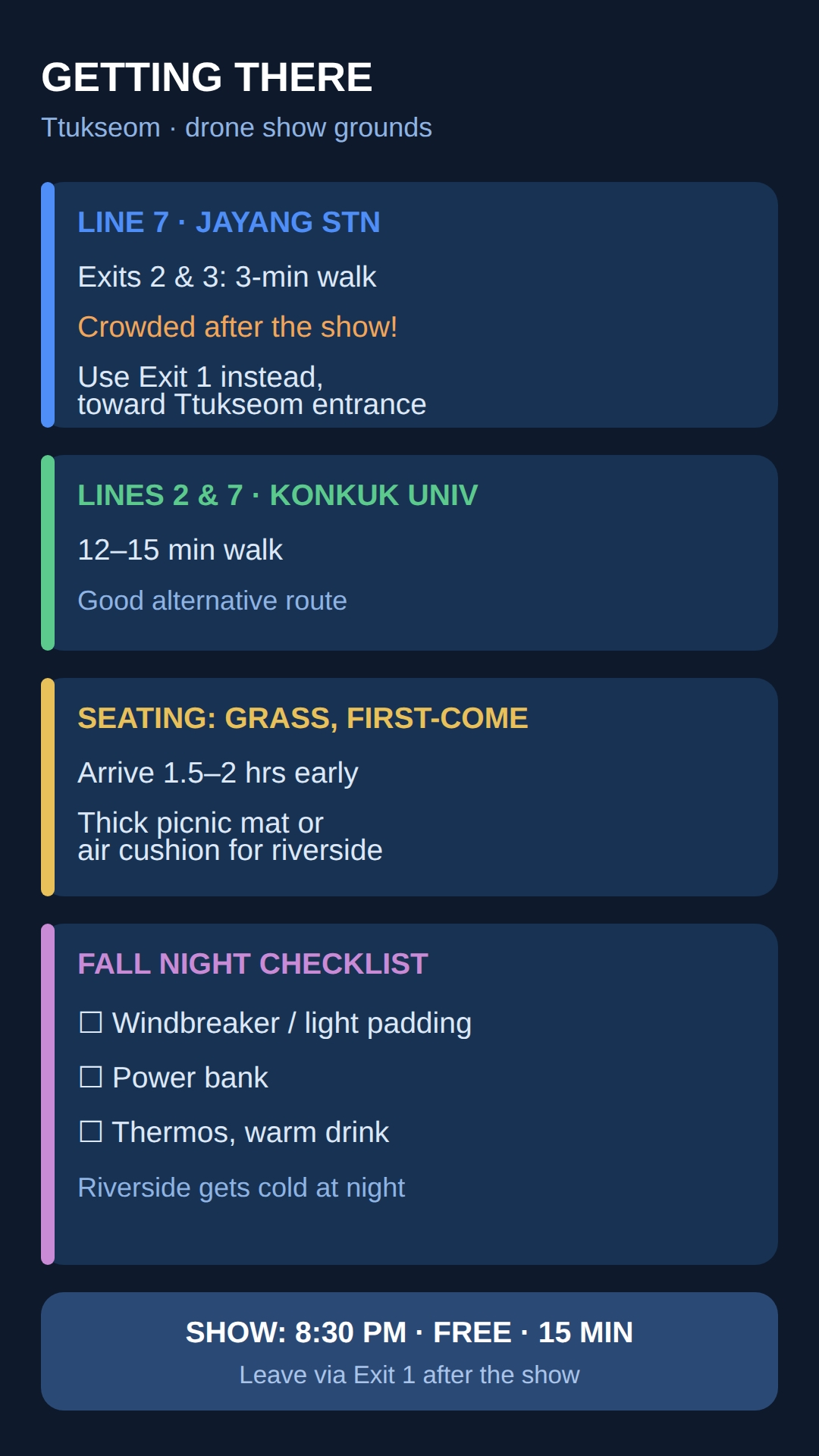 GETTING THERE

Ttukseom · drone show grounds

LINE 7 · JAYANG STN

Exits 2 & 3: 3-min walk

Crowded after the show!

Use Exit 1 instead, toward Ttukseom entrance

LINES 2 & 7 · KONKUK UNIV

12–15 min walk

Good alternative route

SEATING: GRASS, FIRST-COME

Arrive 1.5–2 hrs early

Thick picnic mat or air cushion for riverside

FALL NIGHT CHECKLIST

☐ Windbreaker / light padding

☐ Power bank

☐ Thermos, warm drink

Riverside gets cold at night

SHOW: 8:30 PM · FREE · 15 MIN

Leave via Exit 1 after the show