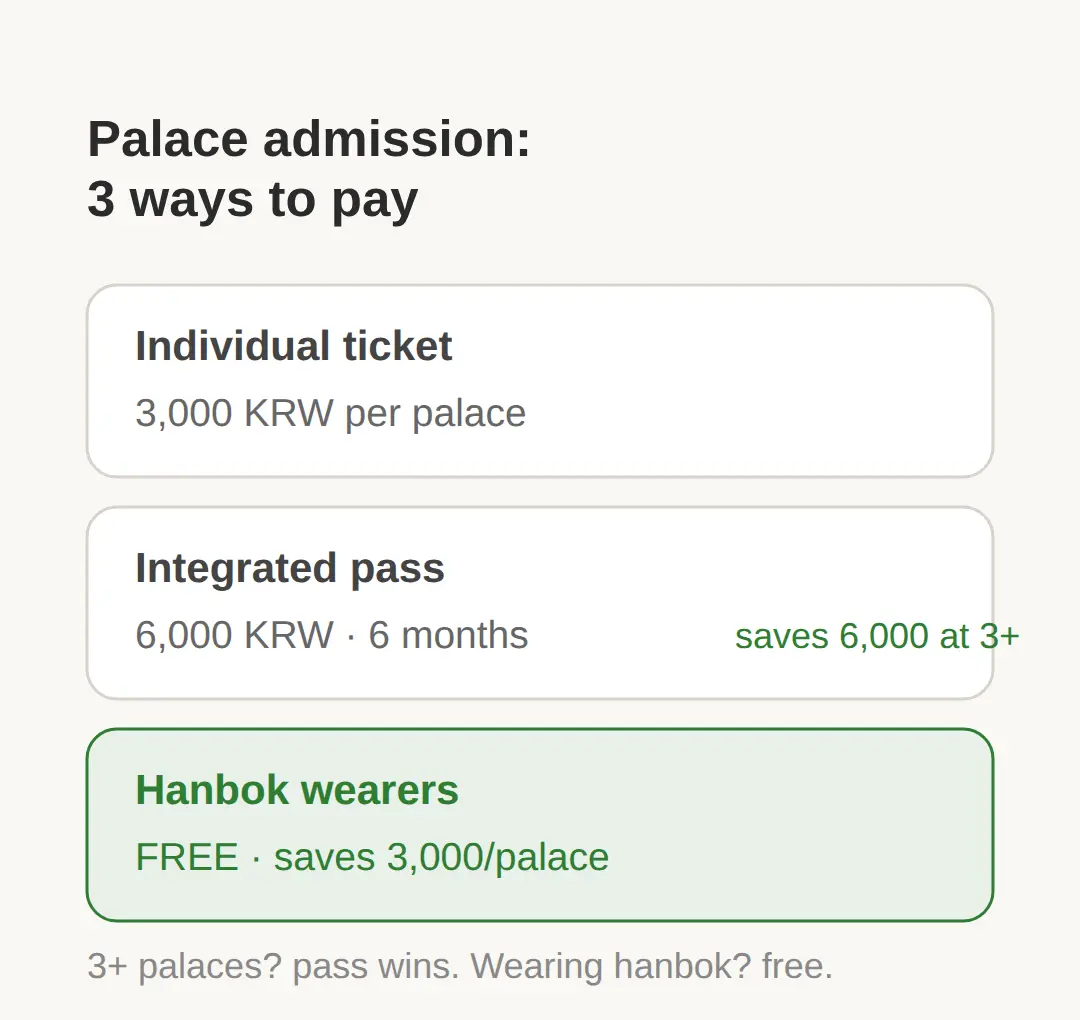 Palace admission:
3 ways to pay

Individual ticket

3,000 KRW per palace

Integrated pass

6,000 KRW · 6 months

saves 6,000 at 3+

Hanbok wearers

FREE · saves 3,000/palace

3+ palaces? pass wins. Wearing hanbok? free.