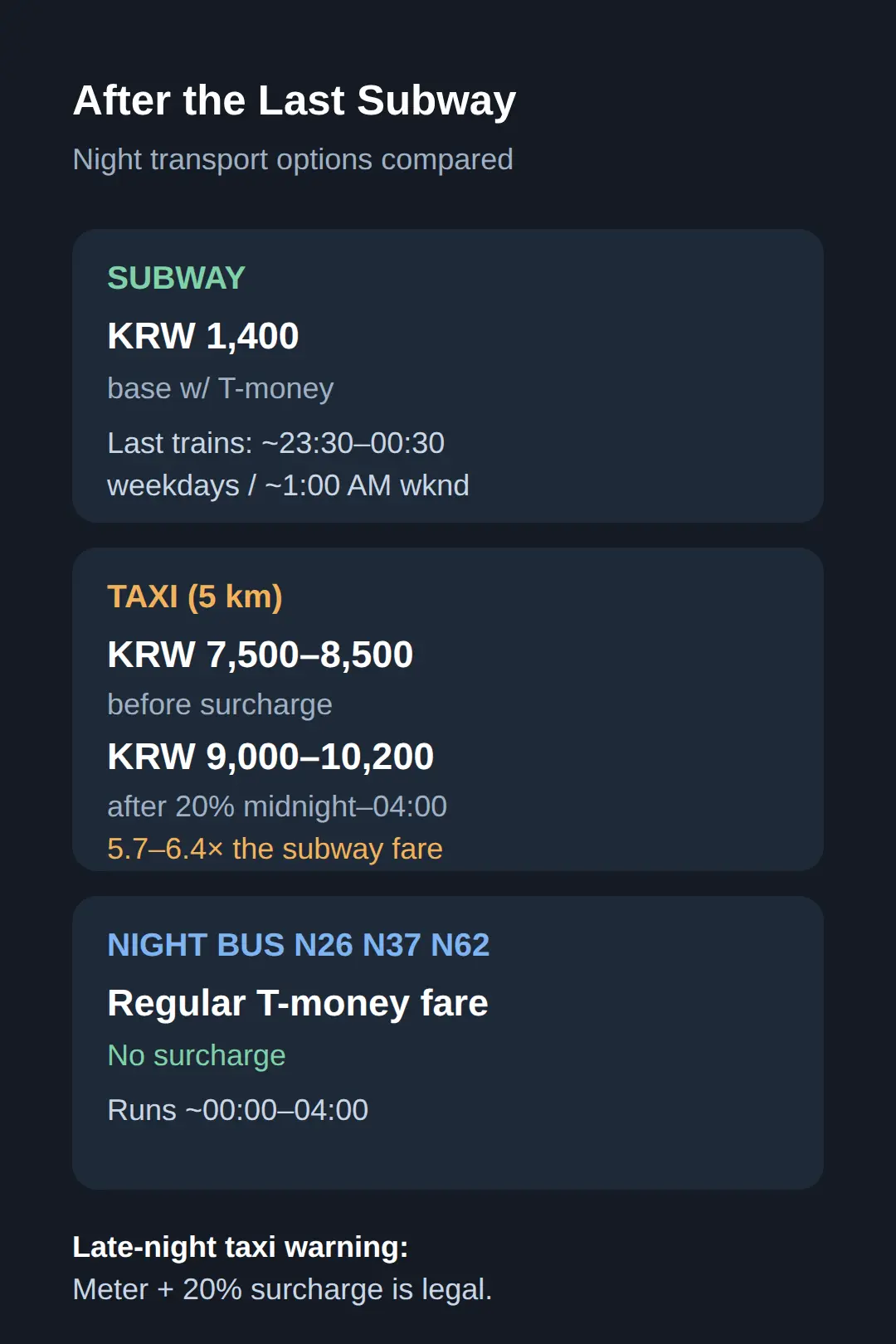 After the Last Subway

Night transport options compared

SUBWAY

KRW 1,400

base w/ T-money

Last trains: ~23:30–00:30 weekdays / ~1:00 AM wknd

TAXI (5 km)

KRW 7,500–8,500

before surcharge

KRW 9,000–10,200

after 20% midnight–04:00

5.7–6.4× the subway fare

NIGHT BUS N26 N37 N62

Regular T-money fare

No surcharge

Runs ~00:00–04:00

Late-night taxi warning:
Meter + 20% surcharge is legal.