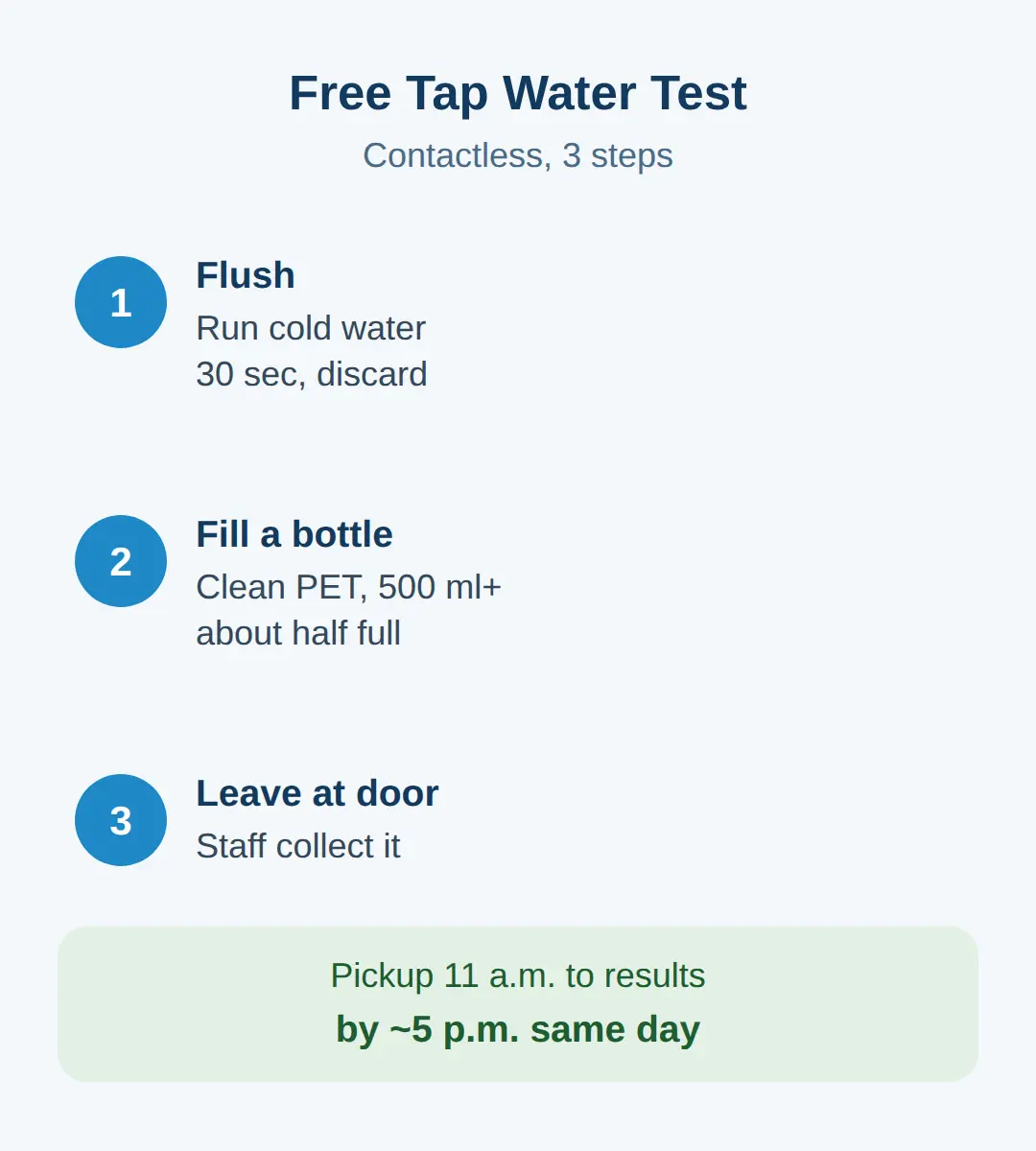 Free Tap Water Test

Contactless, 3 steps

1

Flush

Run cold water
30 sec, discard

2

Fill a bottle

Clean PET, 500 ml+
about half full

3

Leave at door

Staff collect it

Pickup 11 a.m. to results

by ~5 p.m. same day