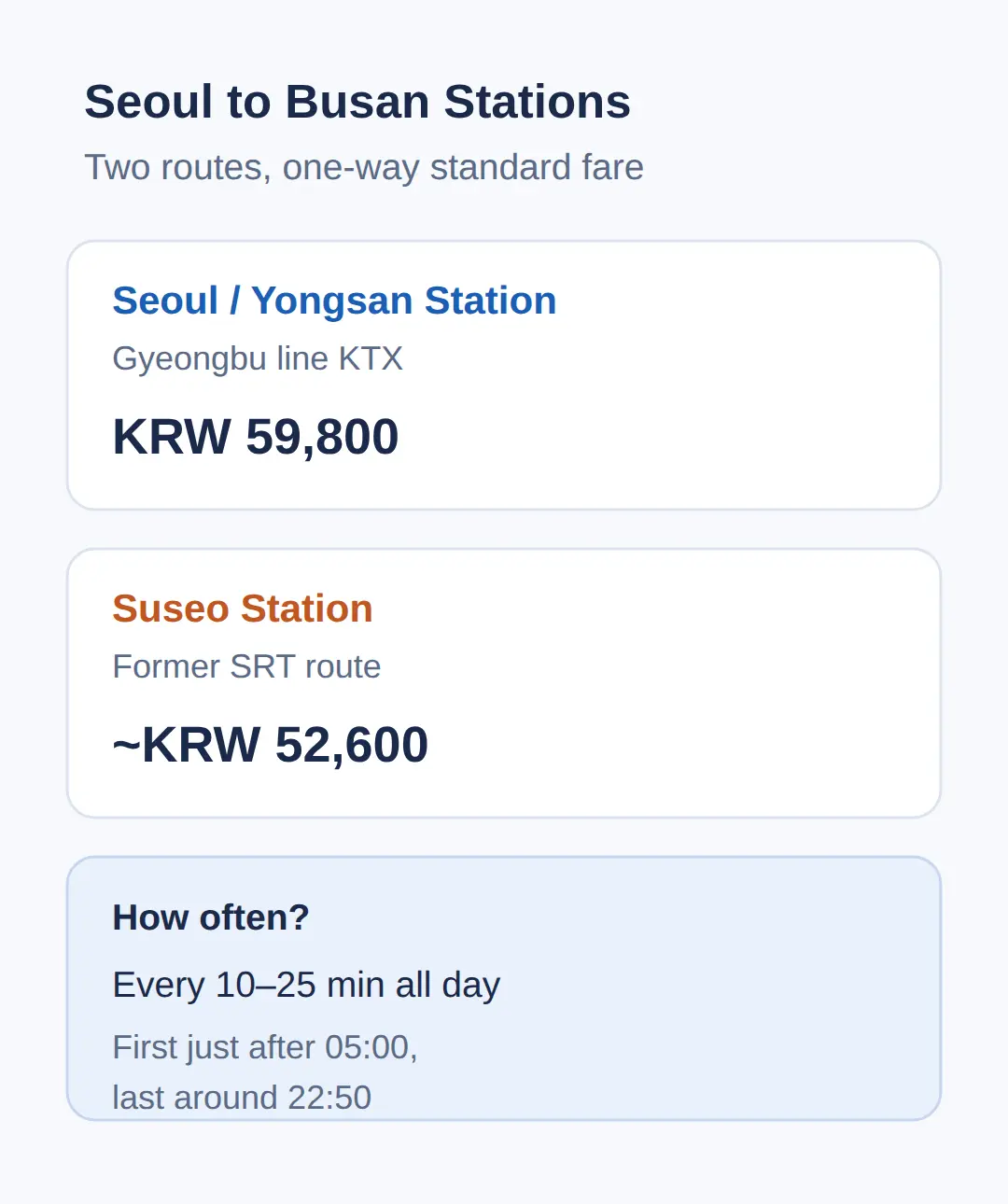 Seoul to Busan Stations
Two routes, one-way standard fare

Seoul / Yongsan Station
Gyeongbu line KTX
KRW 59,800

Suseo Station
Former SRT route
~KRW 52,600

How often?
Every 10–25 min all day
First just after 05:00, last around 22:50