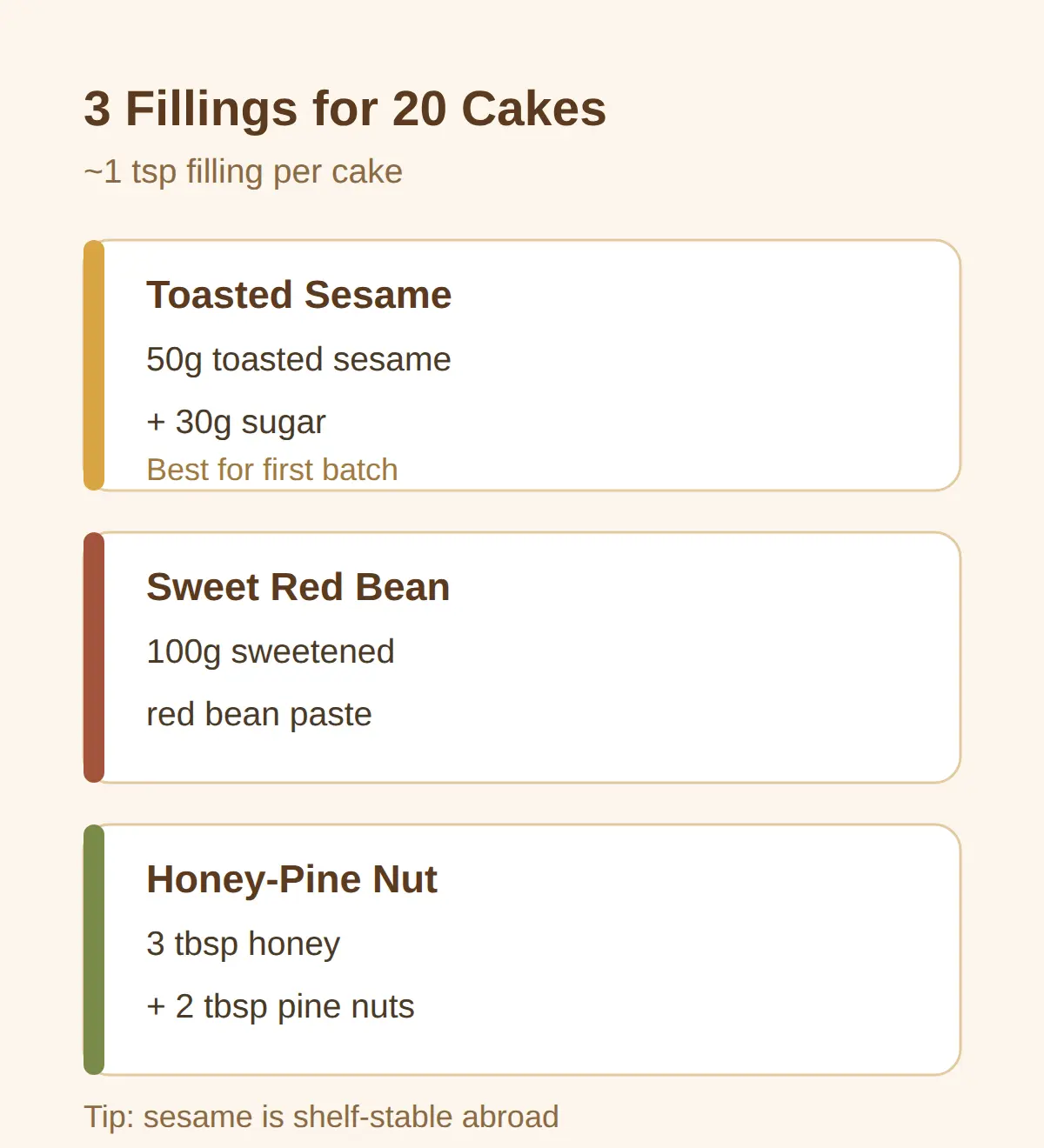 3 Fillings for 20 Cakes
~1 tsp filling per cake

Toasted Sesame
50g toasted sesame
+ 30g sugar
Best for first batch

Sweet Red Bean
100g sweetened
red bean paste

Honey-Pine Nut
3 tbsp honey
+ 2 tbsp pine nuts

Tip: sesame is shelf-stable abroad