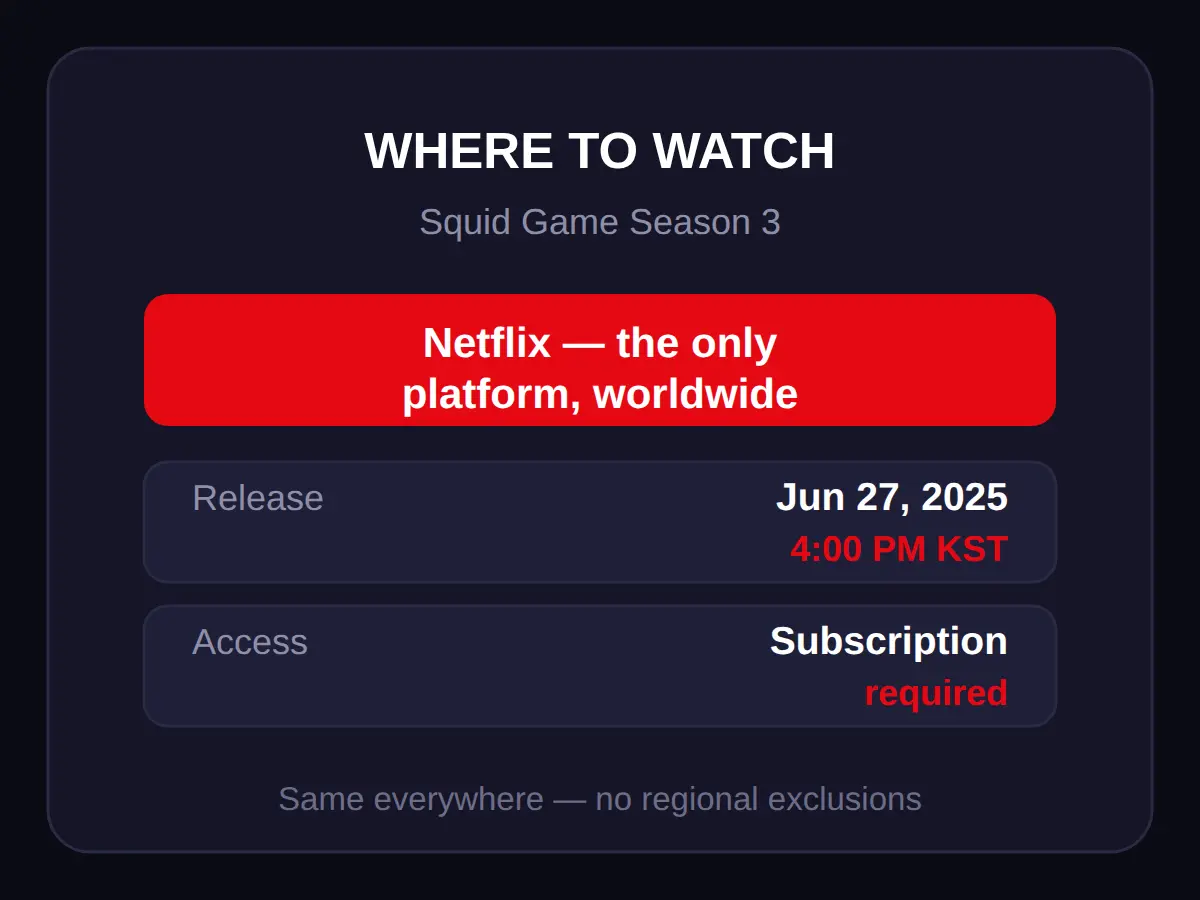 WHERE TO WATCH

Squid Game Season 3

Netflix — the only platform, worldwide

Release
Jun 27, 2025
4:00 PM KST

Access
Subscription
required

Same everywhere — no regional exclusions