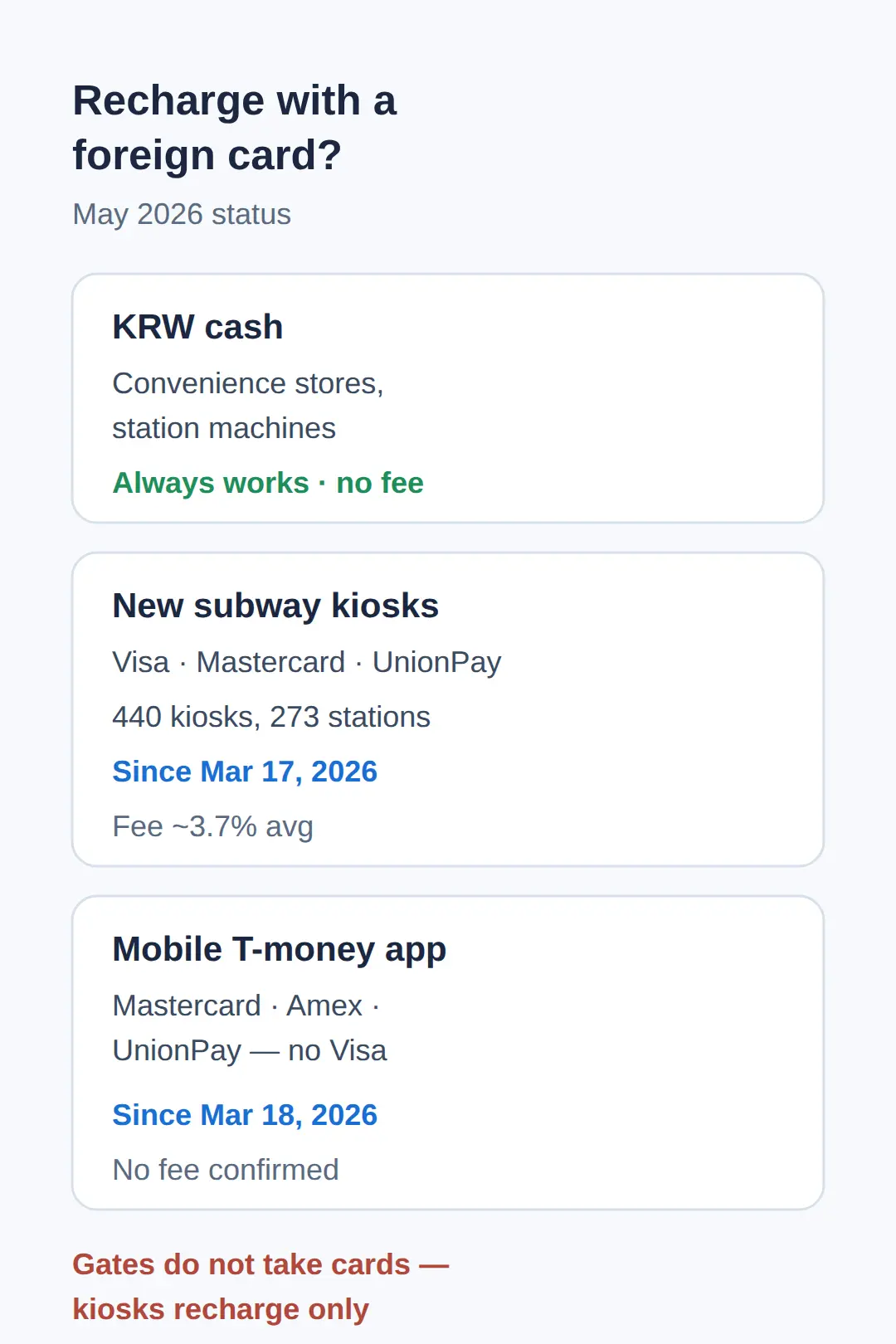 Recharge with a foreign card?

May 2026 status

KRW cash

Convenience stores, station machines

Always works · no fee

New subway kiosks

Visa · Mastercard · UnionPay

440 kiosks, 273 stations

Since Mar 17, 2026

Fee ~3.7% avg

Mobile T-money app

Mastercard · Amex · UnionPay — no Visa

Since Mar 18, 2026

No fee confirmed

Gates do not take cards — kiosks recharge only