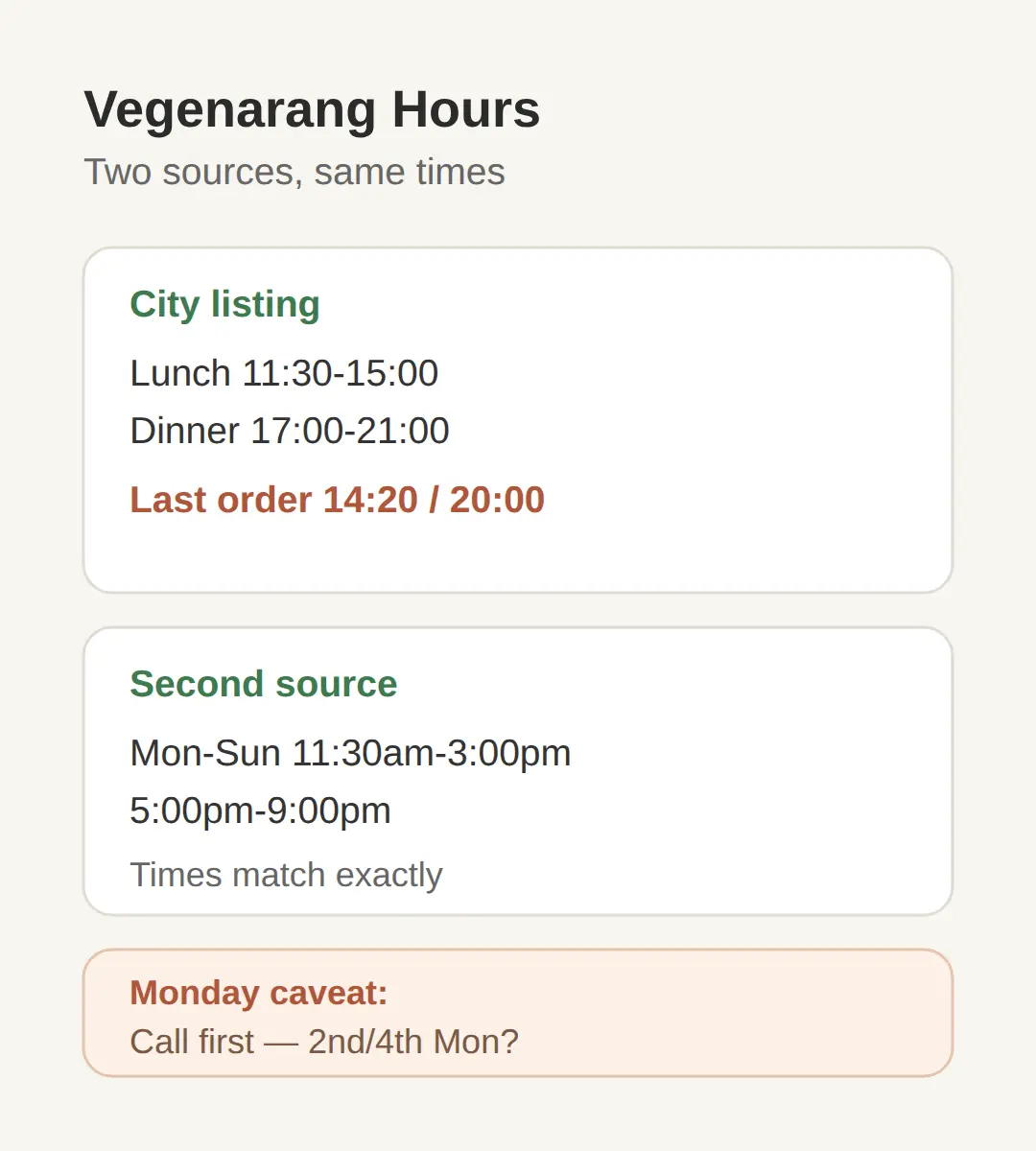 Vegenarang Hours
Two sources, same times

City listing
Lunch 11:30-15:00
Dinner 17:00-21:00
Last order 14:20 / 20:00

Second source
Mon-Sun 11:30am-3:00pm
5:00pm-9:00pm
Times match exactly

Monday caveat:
Call first — 2nd/4th Mon?