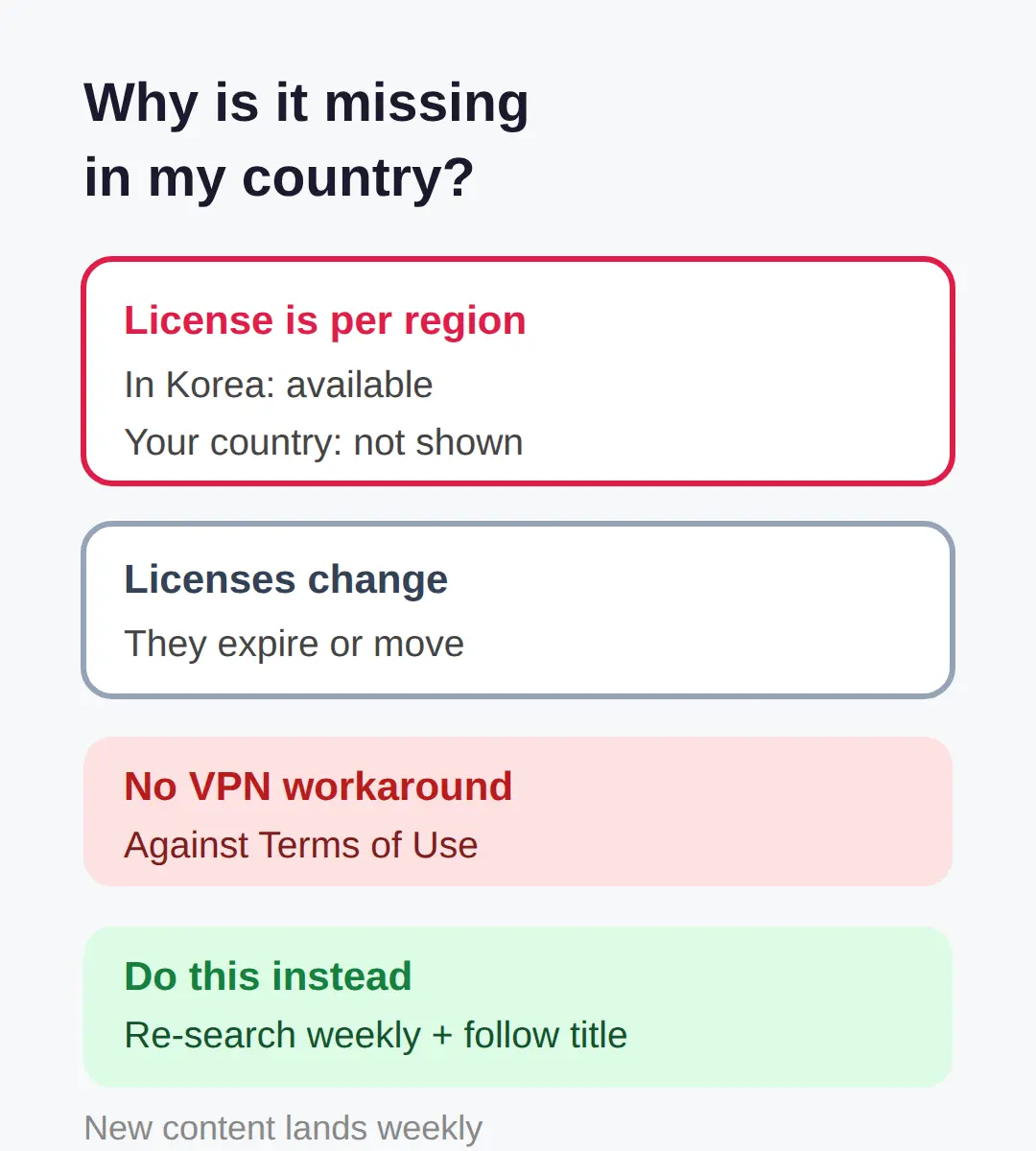 Why is it missing in my country?

License is per region

In Korea: available

Your country: not shown

Licenses change

They expire or move

No VPN workaround

Against Terms of Use

Do this instead

Re-search weekly + follow title

New content lands weekly