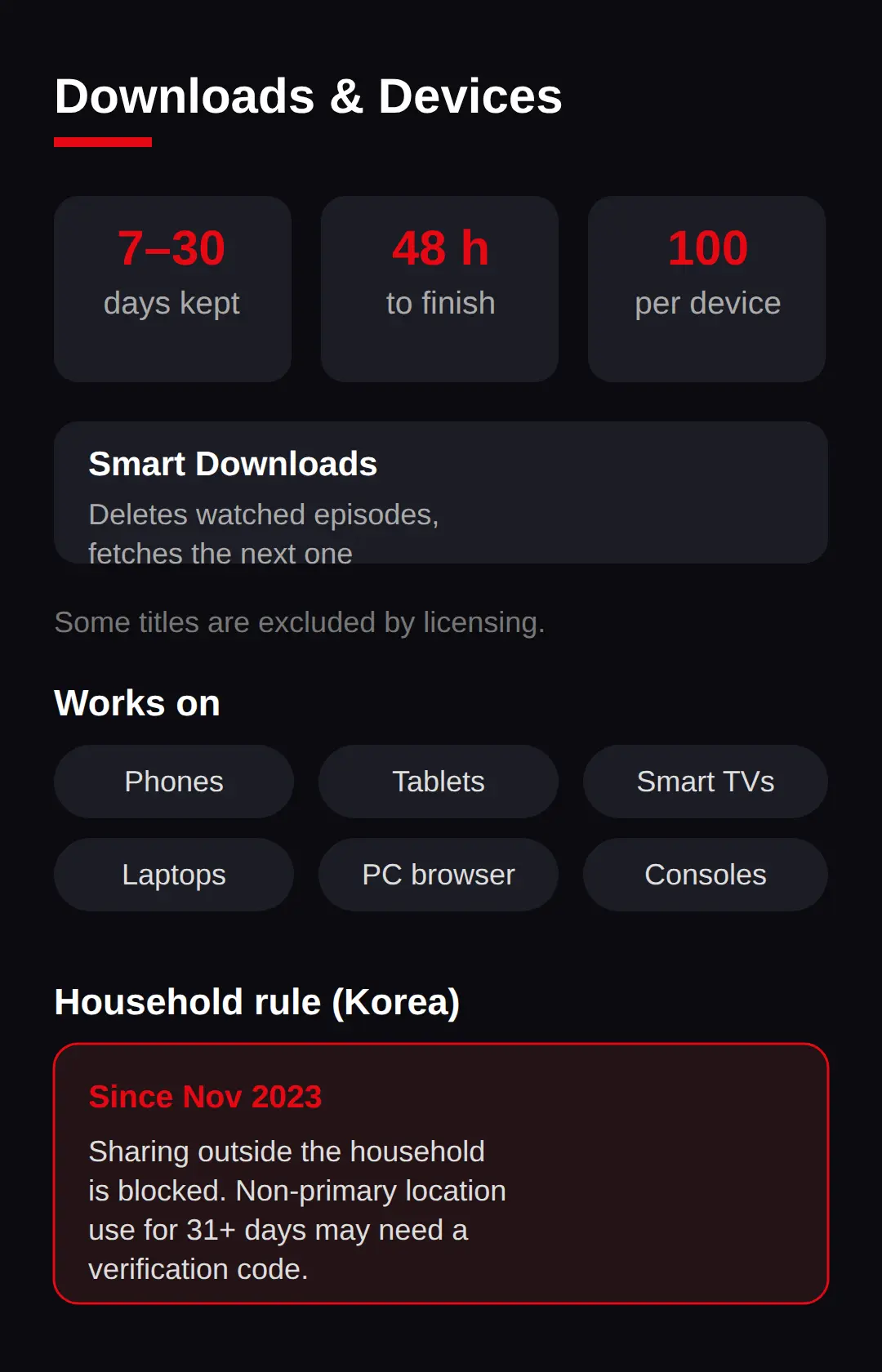 Downloads & Devices

7–30
days kept

48 h
to finish

100
per device

Smart Downloads
Deletes watched episodes, fetches the next one

Some titles are excluded by licensing.

Works on

Phones

Tablets

Smart TVs

Laptops

PC browser

Consoles

Household rule (Korea)

Since Nov 2023

Sharing outside the household is blocked. Non-primary location use for 31+ days may need a verification code.