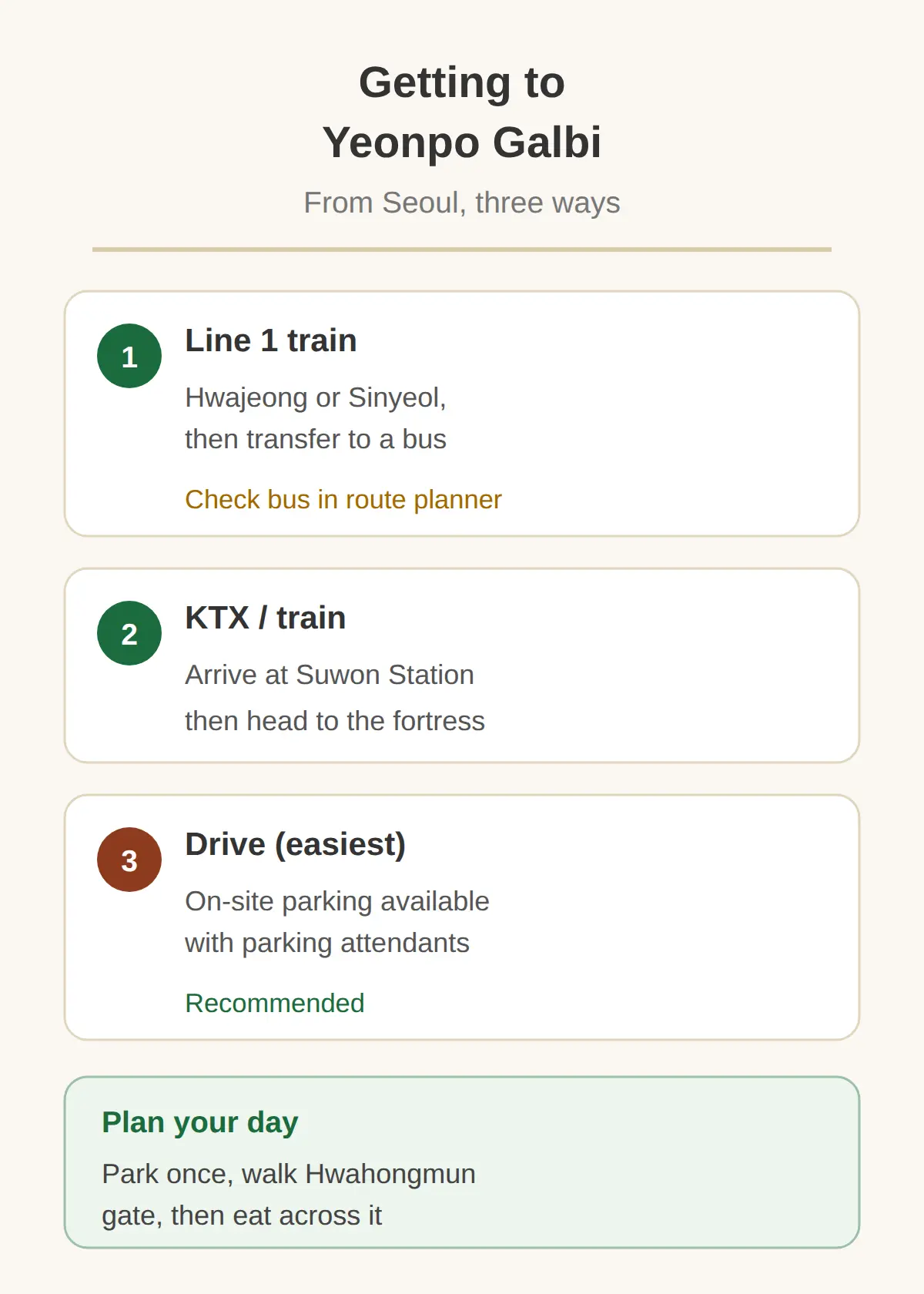 Getting to
Yeonpo Galbi

From Seoul, three ways

1

Line 1 train

Hwajeong or Sinyeol, then transfer to a bus

Check bus in route planner

2

KTX / train

Arrive at Suwon Station then head to the fortress

3

Drive (easiest)

On-site parking available with parking attendants

Recommended

Plan your day

Park once, walk Hwahongmun gate, then eat across it