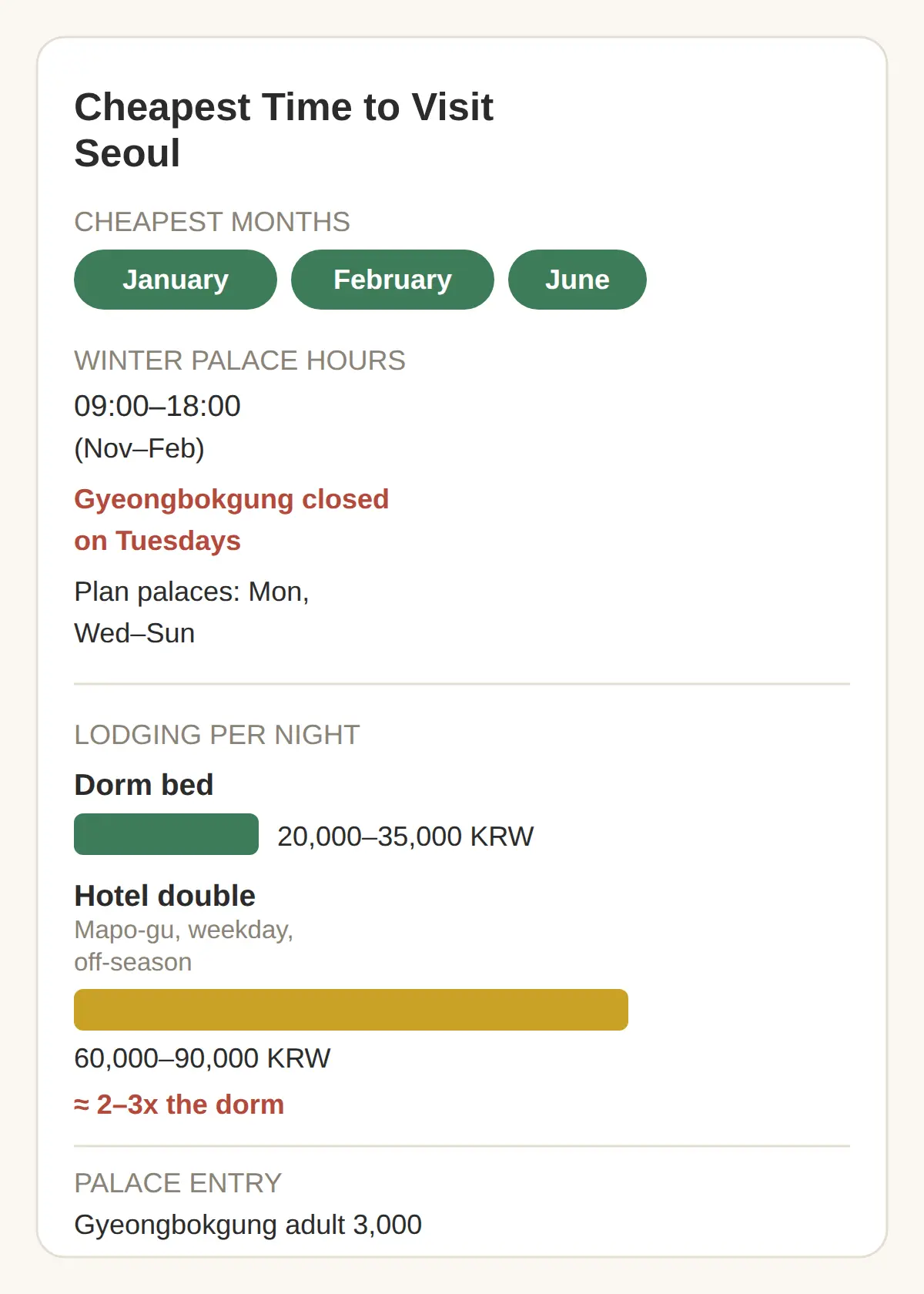 Cheapest Time to Visit Seoul

CHEAPEST MONTHS

January

February

June

WINTER PALACE HOURS

09:00–18:00

(Nov–Feb)

Gyeongbokgung closed on Tuesdays

Plan palaces: Mon, Wed–Sun

LODGING PER NIGHT

Dorm bed

20,000–35,000 KRW

Hotel double

Mapo-gu, weekday, off-season

60,000–90,000 KRW

≈ 2–3x the dorm

PALACE ENTRY

Gyeongbokgung adult 3,000